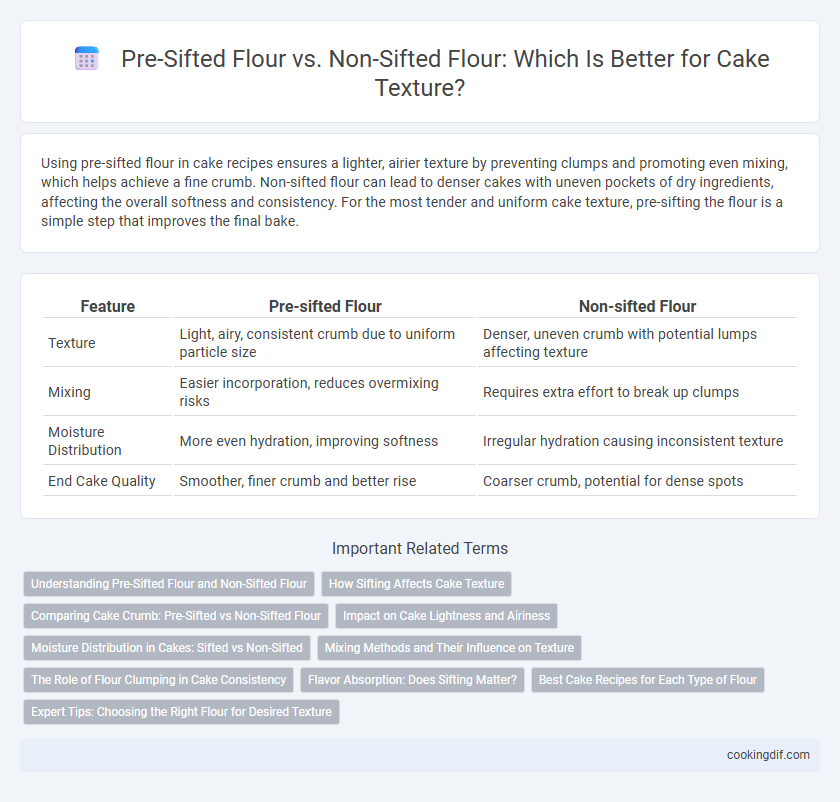 Pre-Sifted Flour vs. Non-Sifted Flour: Which Is Better for Cake Texture?

Using pre-sifted flour in cake recipes ensures a lighter, airier texture by preventing clumps and promoting even mixing, which helps achieve a fine crumb. Non-sifted flour can lead to denser cakes with uneven pockets of dry ingredients, affecting the overall softness and consistency. For the most tender and uniform cake texture, pre-sifting the flour is a simple step that improves the final bake.

| Feature | Pre-sifted Flour | Non-sifted Flour |
|---|---|---|
| Texture | Light, airy, consistent crumb due to uniform particle size | Denser, uneven crumb with potential lumps affecting texture |
| Mixing | Easier incorporation, reduces overmixing risks | Requires extra effort to break up clumps |
| Moisture Distribution | More even hydration, improving softness | Irregular hydration causing inconsistent texture |
| End Cake Quality | Smoother, finer crumb and better rise | Coarser crumb, potential for dense spots |

Important Related Terms

Understanding Pre-Sifted Flour and Non-Sifted Flour
How Sifting Affects Cake Texture
Comparing Cake Crumb: Pre-Sifted vs Non-Sifted Flour
Impact on Cake Lightness and Airiness
Moisture Distribution in Cakes: Sifted vs Non-Sifted
Mixing Methods and Their Influence on Texture
The Role of Flour Clumping in Cake Consistency
Flavor Absorption: Does Sifting Matter?
Best Cake Recipes for Each Type of Flour
Expert Tips: Choosing the Right Flour for Desired Texture

cookingdif.com