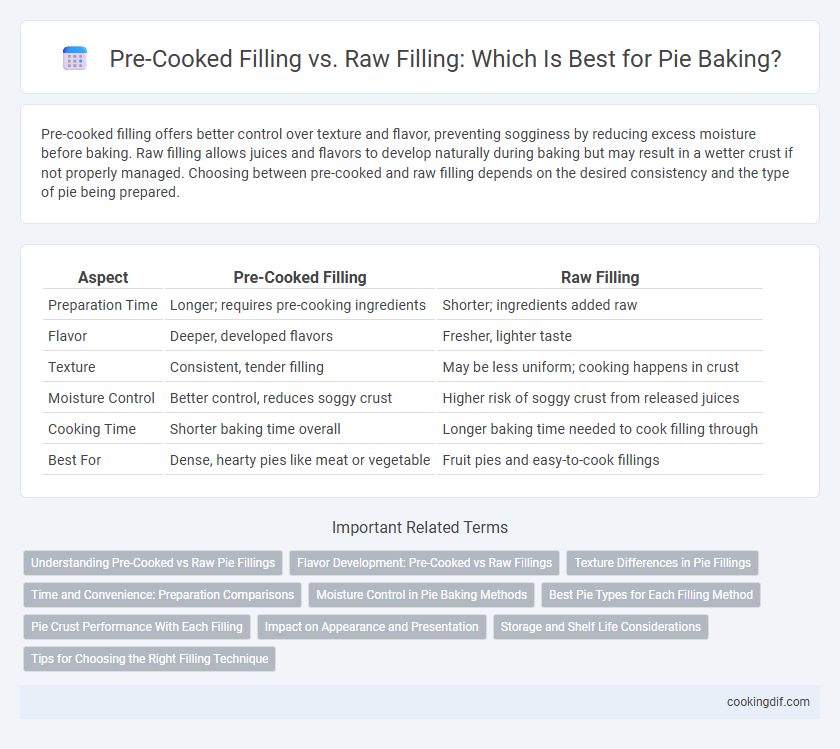 Pre-Cooked Filling vs. Raw Filling: Which Is Best for Pie Baking?

Pre-cooked filling offers better control over texture and flavor, preventing sogginess by reducing excess moisture before baking. Raw filling allows juices and flavors to develop naturally during baking but may result in a wetter crust if not properly managed. Choosing between pre-cooked and raw filling depends on the desired consistency and the type of pie being prepared.

| Aspect | Pre-Cooked Filling | Raw Filling |
|---|---|---|
| Preparation Time | Longer; requires pre-cooking ingredients | Shorter; ingredients added raw |
| Flavor | Deeper, developed flavors | Fresher, lighter taste |
| Texture | Consistent, tender filling | May be less uniform; cooking happens in crust |
| Moisture Control | Better control, reduces soggy crust | Higher risk of soggy crust from released juices |
| Cooking Time | Shorter baking time overall | Longer baking time needed to cook filling through |
| Best For | Dense, hearty pies like meat or vegetable | Fruit pies and easy-to-cook fillings |

Important Related Terms

Understanding Pre-Cooked vs Raw Pie Fillings
Flavor Development: Pre-Cooked vs Raw Fillings
Texture Differences in Pie Fillings
Time and Convenience: Preparation Comparisons
Moisture Control in Pie Baking Methods
Best Pie Types for Each Filling Method
Pie Crust Performance With Each Filling
Impact on Appearance and Presentation
Storage and Shelf Life Considerations
Tips for Choosing the Right Filling Technique

cookingdif.com