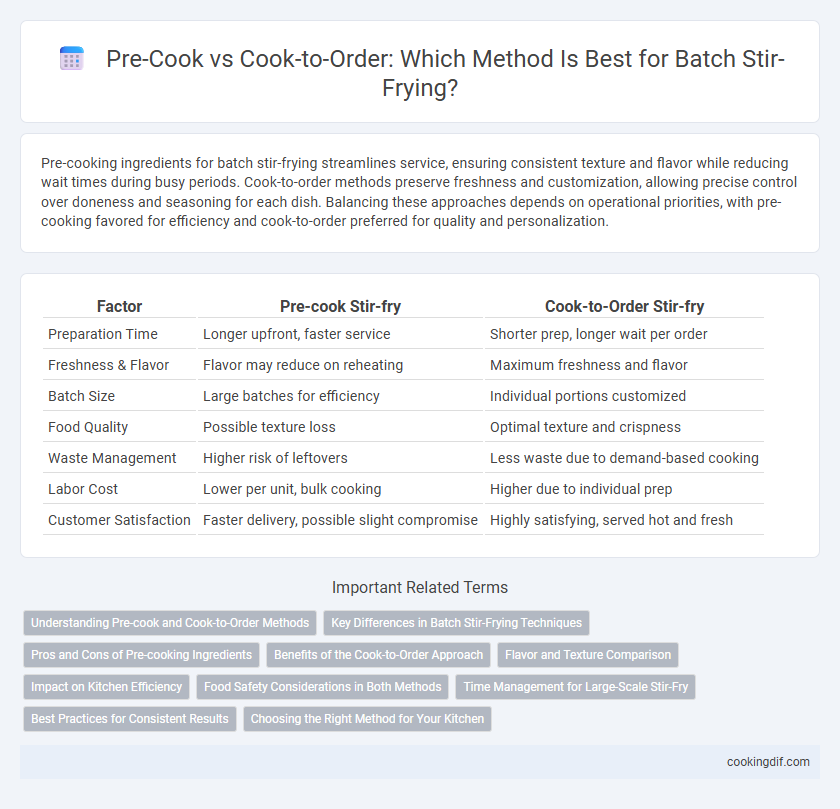 Pre-Cook vs Cook-to-Order: Which Method Is Best for Batch Stir-Frying?

Pre-cooking ingredients for batch stir-frying streamlines service, ensuring consistent texture and flavor while reducing wait times during busy periods. Cook-to-order methods preserve freshness and customization, allowing precise control over doneness and seasoning for each dish. Balancing these approaches depends on operational priorities, with pre-cooking favored for efficiency and cook-to-order preferred for quality and personalization.

| Factor | Pre-cook Stir-fry | Cook-to-Order Stir-fry |
|---|---|---|
| Preparation Time | Longer upfront, faster service | Shorter prep, longer wait per order |
| Freshness & Flavor | Flavor may reduce on reheating | Maximum freshness and flavor |
| Batch Size | Large batches for efficiency | Individual portions customized |
| Food Quality | Possible texture loss | Optimal texture and crispness |
| Waste Management | Higher risk of leftovers | Less waste due to demand-based cooking |
| Labor Cost | Lower per unit, bulk cooking | Higher due to individual prep |
| Customer Satisfaction | Faster delivery, possible slight compromise | Highly satisfying, served hot and fresh |

Important Related Terms

Understanding Pre-cook and Cook-to-Order Methods
Key Differences in Batch Stir-Frying Techniques
Pros and Cons of Pre-cooking Ingredients
Benefits of the Cook-to-Order Approach
Flavor and Texture Comparison
Impact on Kitchen Efficiency
Food Safety Considerations in Both Methods
Time Management for Large-Scale Stir-Fry
Best Practices for Consistent Results
Choosing the Right Method for Your Kitchen

cookingdif.com