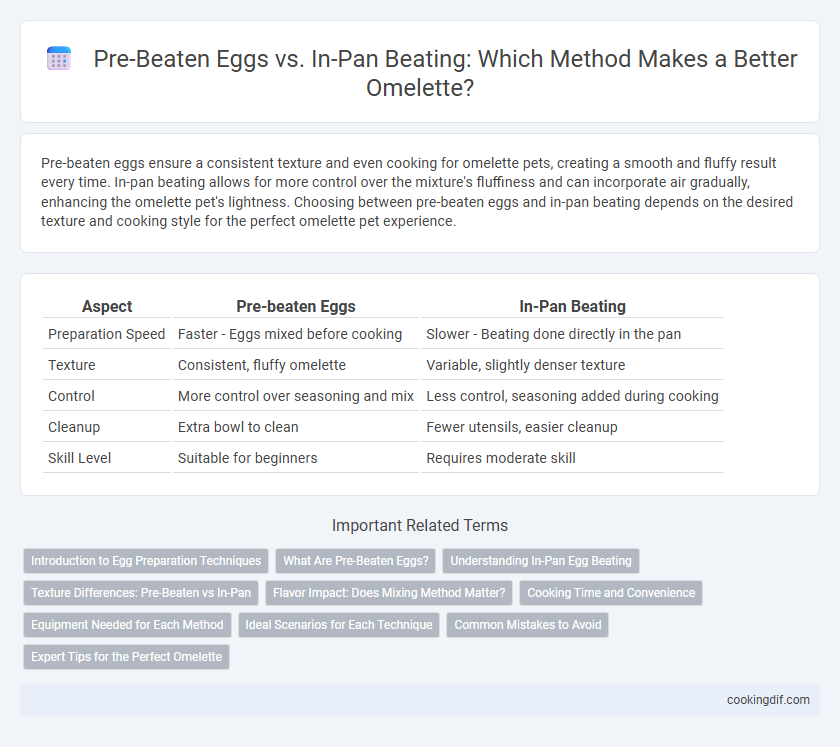 Pre-Beaten Eggs vs. In-Pan Beating: Which Method Makes a Better Omelette?

Pre-beaten eggs ensure a consistent texture and even cooking for omelette pets, creating a smooth and fluffy result every time. In-pan beating allows for more control over the mixture's fluffiness and can incorporate air gradually, enhancing the omelette pet's lightness. Choosing between pre-beaten eggs and in-pan beating depends on the desired texture and cooking style for the perfect omelette pet experience.

| Aspect | Pre-beaten Eggs | In-Pan Beating |
|---|---|---|
| Preparation Speed | Faster - Eggs mixed before cooking | Slower - Beating done directly in the pan |
| Texture | Consistent, fluffy omelette | Variable, slightly denser texture |
| Control | More control over seasoning and mix | Less control, seasoning added during cooking |
| Cleanup | Extra bowl to clean | Fewer utensils, easier cleanup |
| Skill Level | Suitable for beginners | Requires moderate skill |

Important Related Terms

Introduction to Egg Preparation Techniques
What Are Pre-Beaten Eggs?
Understanding In-Pan Egg Beating
Texture Differences: Pre-Beaten vs In-Pan
Flavor Impact: Does Mixing Method Matter?
Cooking Time and Convenience
Equipment Needed for Each Method
Ideal Scenarios for Each Technique
Common Mistakes to Avoid
Expert Tips for the Perfect Omelette

cookingdif.com