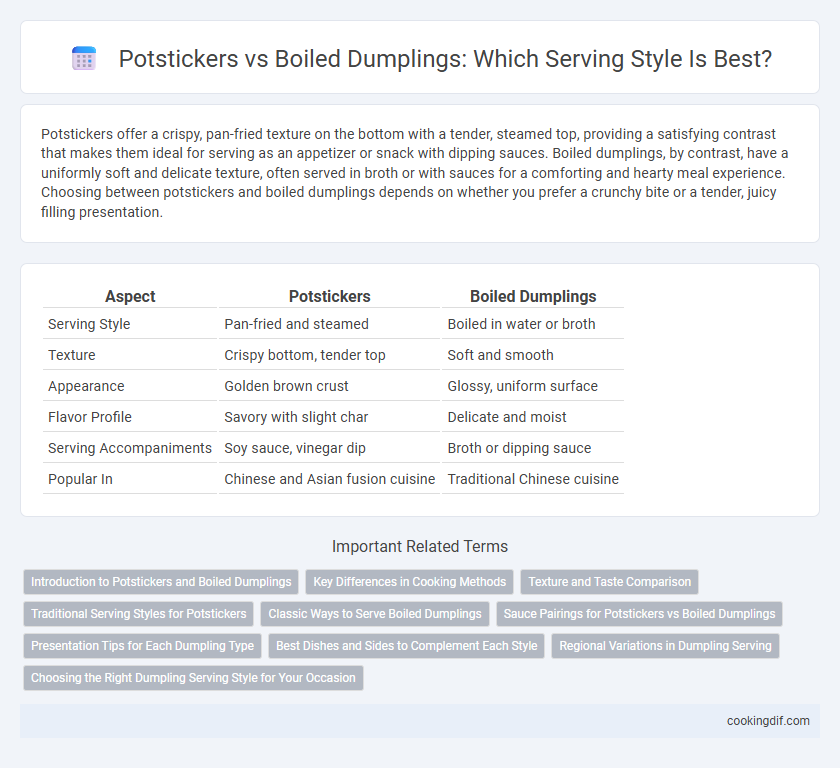 Potstickers vs Boiled Dumplings: Which Serving Style Is Best?

Potstickers offer a crispy, pan-fried texture on the bottom with a tender, steamed top, providing a satisfying contrast that makes them ideal for serving as an appetizer or snack with dipping sauces. Boiled dumplings, by contrast, have a uniformly soft and delicate texture, often served in broth or with sauces for a comforting and hearty meal experience. Choosing between potstickers and boiled dumplings depends on whether you prefer a crunchy bite or a tender, juicy filling presentation.

| Aspect | Potstickers | Boiled Dumplings |
|---|---|---|
| Serving Style | Pan-fried and steamed | Boiled in water or broth |
| Texture | Crispy bottom, tender top | Soft and smooth |
| Appearance | Golden brown crust | Glossy, uniform surface |
| Flavor Profile | Savory with slight char | Delicate and moist |
| Serving Accompaniments | Soy sauce, vinegar dip | Broth or dipping sauce |
| Popular In | Chinese and Asian fusion cuisine | Traditional Chinese cuisine |

Important Related Terms

Introduction to Potstickers and Boiled Dumplings
Key Differences in Cooking Methods
Texture and Taste Comparison
Traditional Serving Styles for Potstickers
Classic Ways to Serve Boiled Dumplings
Sauce Pairings for Potstickers vs Boiled Dumplings
Presentation Tips for Each Dumpling Type
Best Dishes and Sides to Complement Each Style
Regional Variations in Dumpling Serving
Choosing the Right Dumpling Serving Style for Your Occasion

cookingdif.com