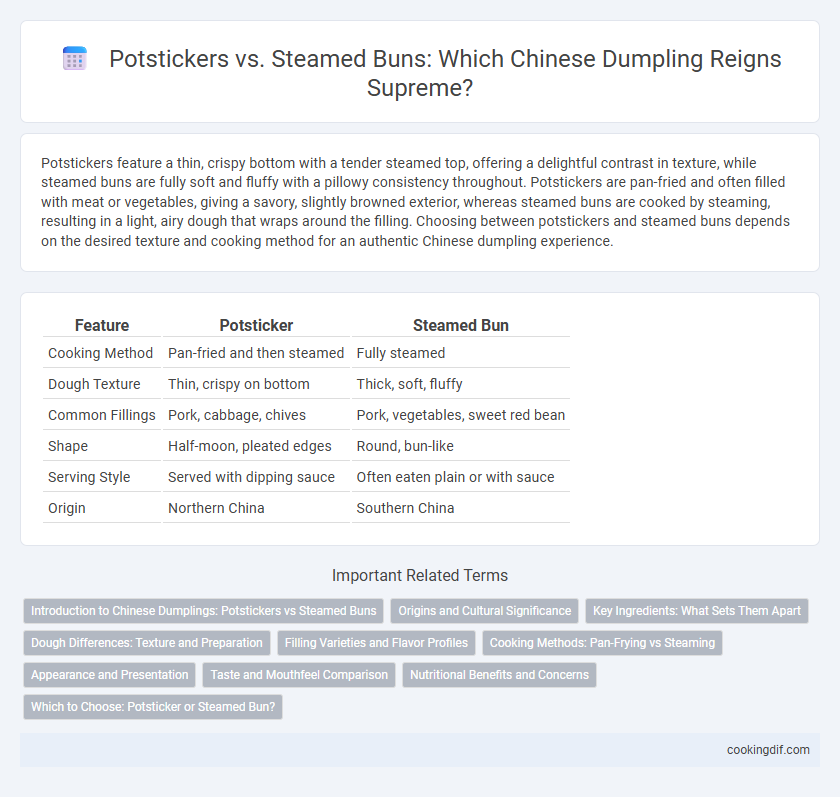 Potstickers vs. Steamed Buns: Which Chinese Dumpling Reigns Supreme?

Potstickers feature a thin, crispy bottom with a tender steamed top, offering a delightful contrast in texture, while steamed buns are fully soft and fluffy with a pillowy consistency throughout. Potstickers are pan-fried and often filled with meat or vegetables, giving a savory, slightly browned exterior, whereas steamed buns are cooked by steaming, resulting in a light, airy dough that wraps around the filling. Choosing between potstickers and steamed buns depends on the desired texture and cooking method for an authentic Chinese dumpling experience.

| Feature | Potsticker | Steamed Bun |
|---|---|---|
| Cooking Method | Pan-fried and then steamed | Fully steamed |
| Dough Texture | Thin, crispy on bottom | Thick, soft, fluffy |
| Common Fillings | Pork, cabbage, chives | Pork, vegetables, sweet red bean |
| Shape | Half-moon, pleated edges | Round, bun-like |
| Serving Style | Served with dipping sauce | Often eaten plain or with sauce |
| Origin | Northern China | Southern China |

Important Related Terms

Introduction to Chinese Dumplings: Potstickers vs Steamed Buns
Origins and Cultural Significance
Key Ingredients: What Sets Them Apart
Dough Differences: Texture and Preparation
Filling Varieties and Flavor Profiles
Cooking Methods: Pan-Frying vs Steaming
Appearance and Presentation
Taste and Mouthfeel Comparison
Nutritional Benefits and Concerns
Which to Choose: Potsticker or Steamed Bun?

cookingdif.com