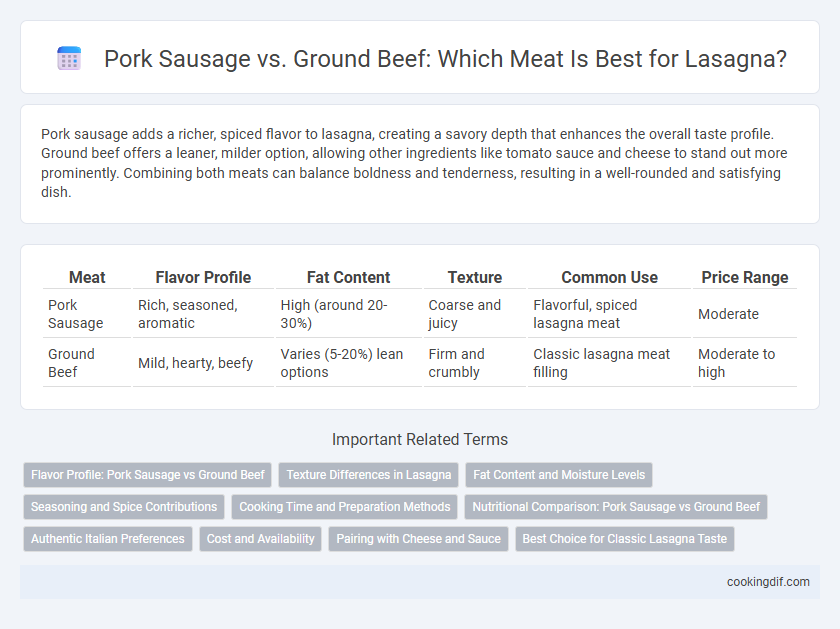 Pork Sausage vs. Ground Beef: Which Meat Is Best for Lasagna?

Pork sausage adds a richer, spiced flavor to lasagna, creating a savory depth that enhances the overall taste profile. Ground beef offers a leaner, milder option, allowing other ingredients like tomato sauce and cheese to stand out more prominently. Combining both meats can balance boldness and tenderness, resulting in a well-rounded and satisfying dish.

| Meat | Flavor Profile | Fat Content | Texture | Common Use | Price Range |
|---|---|---|---|---|---|
| Pork Sausage | Rich, seasoned, aromatic | High (around 20-30%) | Coarse and juicy | Flavorful, spiced lasagna meat | Moderate |
| Ground Beef | Mild, hearty, beefy | Varies (5-20%) lean options | Firm and crumbly | Classic lasagna meat filling | Moderate to high |

Important Related Terms

Flavor Profile: Pork Sausage vs Ground Beef
Texture Differences in Lasagna
Fat Content and Moisture Levels
Seasoning and Spice Contributions
Cooking Time and Preparation Methods
Nutritional Comparison: Pork Sausage vs Ground Beef
Authentic Italian Preferences
Cost and Availability
Pairing with Cheese and Sauce
Best Choice for Classic Lasagna Taste

cookingdif.com