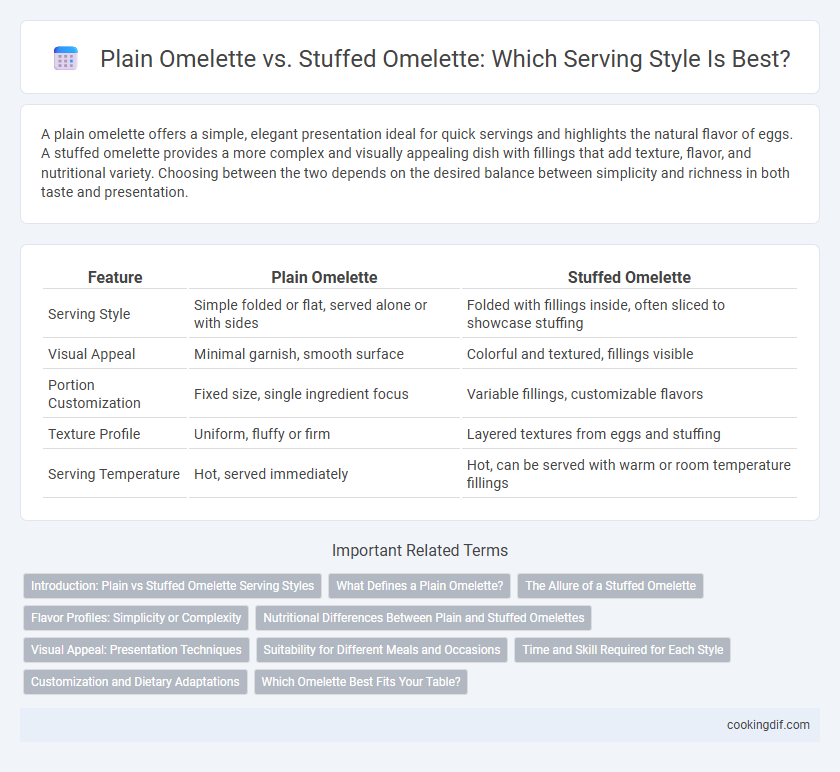 Plain Omelette vs. Stuffed Omelette: Which Serving Style Is Best?

A plain omelette offers a simple, elegant presentation ideal for quick servings and highlights the natural flavor of eggs. A stuffed omelette provides a more complex and visually appealing dish with fillings that add texture, flavor, and nutritional variety. Choosing between the two depends on the desired balance between simplicity and richness in both taste and presentation.

| Feature | Plain Omelette | Stuffed Omelette |
|---|---|---|
| Serving Style | Simple folded or flat, served alone or with sides | Folded with fillings inside, often sliced to showcase stuffing |
| Visual Appeal | Minimal garnish, smooth surface | Colorful and textured, fillings visible |
| Portion Customization | Fixed size, single ingredient focus | Variable fillings, customizable flavors |
| Texture Profile | Uniform, fluffy or firm | Layered textures from eggs and stuffing |
| Serving Temperature | Hot, served immediately | Hot, can be served with warm or room temperature fillings |

Important Related Terms

Introduction: Plain vs Stuffed Omelette Serving Styles
What Defines a Plain Omelette?
The Allure of a Stuffed Omelette
Flavor Profiles: Simplicity or Complexity
Nutritional Differences Between Plain and Stuffed Omelettes
Visual Appeal: Presentation Techniques
Suitability for Different Meals and Occasions
Time and Skill Required for Each Style
Customization and Dietary Adaptations
Which Omelette Best Fits Your Table?

cookingdif.com