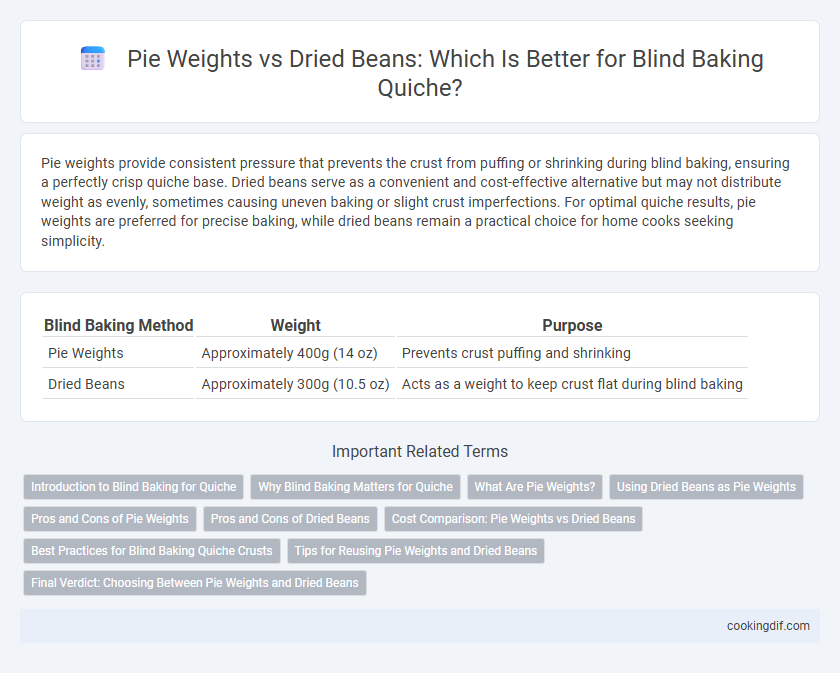 Pie Weights vs Dried Beans: Which Is Better for Blind Baking Quiche?

Pie weights provide consistent pressure that prevents the crust from puffing or shrinking during blind baking, ensuring a perfectly crisp quiche base. Dried beans serve as a convenient and cost-effective alternative but may not distribute weight as evenly, sometimes causing uneven baking or slight crust imperfections. For optimal quiche results, pie weights are preferred for precise baking, while dried beans remain a practical choice for home cooks seeking simplicity.

| Blind Baking Method | Weight | Purpose |
|---|---|---|
| Pie Weights | Approximately 400g (14 oz) | Prevents crust puffing and shrinking |
| Dried Beans | Approximately 300g (10.5 oz) | Acts as a weight to keep crust flat during blind baking |

Important Related Terms

Introduction to Blind Baking for Quiche
Why Blind Baking Matters for Quiche
What Are Pie Weights?
Using Dried Beans as Pie Weights
Pros and Cons of Pie Weights
Pros and Cons of Dried Beans
Cost Comparison: Pie Weights vs Dried Beans
Best Practices for Blind Baking Quiche Crusts
Tips for Reusing Pie Weights and Dried Beans
Final Verdict: Choosing Between Pie Weights and Dried Beans

cookingdif.com