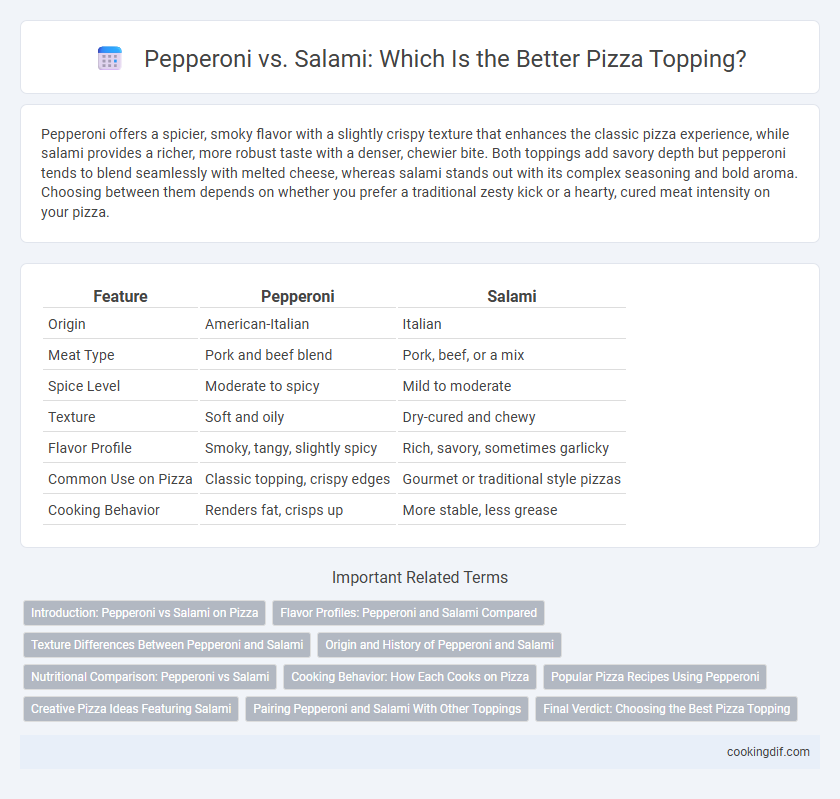 Pepperoni vs. Salami: Which Is the Better Pizza Topping?

Pepperoni offers a spicier, smoky flavor with a slightly crispy texture that enhances the classic pizza experience, while salami provides a richer, more robust taste with a denser, chewier bite. Both toppings add savory depth but pepperoni tends to blend seamlessly with melted cheese, whereas salami stands out with its complex seasoning and bold aroma. Choosing between them depends on whether you prefer a traditional zesty kick or a hearty, cured meat intensity on your pizza.

| Feature | Pepperoni | Salami |
|---|---|---|
| Origin | American-Italian | Italian |
| Meat Type | Pork and beef blend | Pork, beef, or a mix |
| Spice Level | Moderate to spicy | Mild to moderate |
| Texture | Soft and oily | Dry-cured and chewy |
| Flavor Profile | Smoky, tangy, slightly spicy | Rich, savory, sometimes garlicky |
| Common Use on Pizza | Classic topping, crispy edges | Gourmet or traditional style pizzas |
| Cooking Behavior | Renders fat, crisps up | More stable, less grease |

Important Related Terms

Introduction: Pepperoni vs Salami on Pizza
Flavor Profiles: Pepperoni and Salami Compared
Texture Differences Between Pepperoni and Salami
Origin and History of Pepperoni and Salami
Nutritional Comparison: Pepperoni vs Salami
Cooking Behavior: How Each Cooks on Pizza
Popular Pizza Recipes Using Pepperoni
Creative Pizza Ideas Featuring Salami
Pairing Pepperoni and Salami With Other Toppings
Final Verdict: Choosing the Best Pizza Topping

cookingdif.com