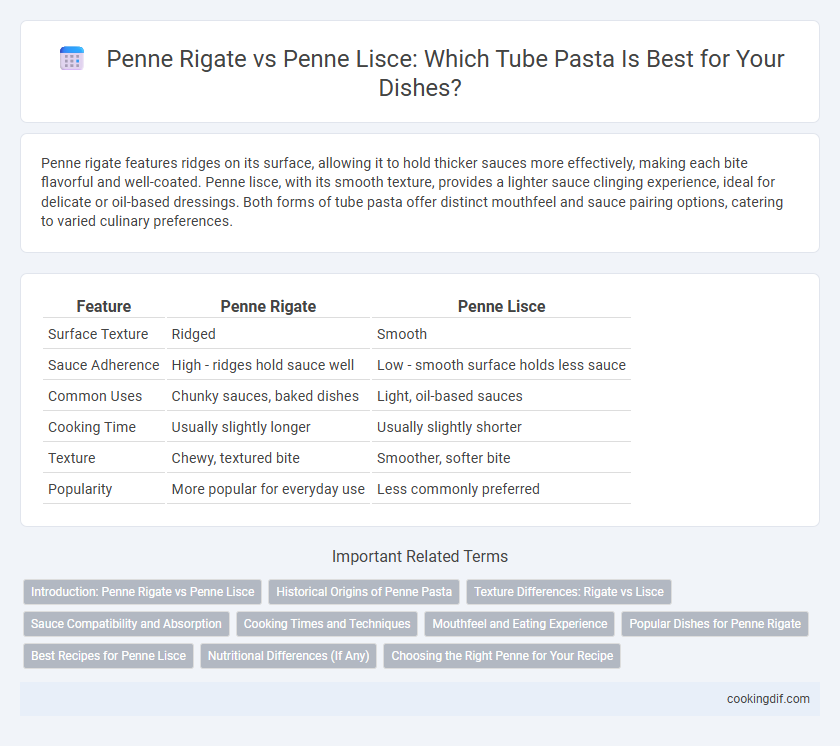 Penne Rigate vs Penne Lisce: Which Tube Pasta Is Best for Your Dishes?

Penne rigate features ridges on its surface, allowing it to hold thicker sauces more effectively, making each bite flavorful and well-coated. Penne lisce, with its smooth texture, provides a lighter sauce clinging experience, ideal for delicate or oil-based dressings. Both forms of tube pasta offer distinct mouthfeel and sauce pairing options, catering to varied culinary preferences.

| Feature | Penne Rigate | Penne Lisce |
|---|---|---|
| Surface Texture | Ridged | Smooth |
| Sauce Adherence | High - ridges hold sauce well | Low - smooth surface holds less sauce |
| Common Uses | Chunky sauces, baked dishes | Light, oil-based sauces |
| Cooking Time | Usually slightly longer | Usually slightly shorter |
| Texture | Chewy, textured bite | Smoother, softer bite |
| Popularity | More popular for everyday use | Less commonly preferred |

Important Related Terms

Introduction: Penne Rigate vs Penne Lisce
Historical Origins of Penne Pasta
Texture Differences: Rigate vs Lisce
Sauce Compatibility and Absorption
Cooking Times and Techniques
Mouthfeel and Eating Experience
Popular Dishes for Penne Rigate
Best Recipes for Penne Lisce
Nutritional Differences (If Any)
Choosing the Right Penne for Your Recipe

cookingdif.com