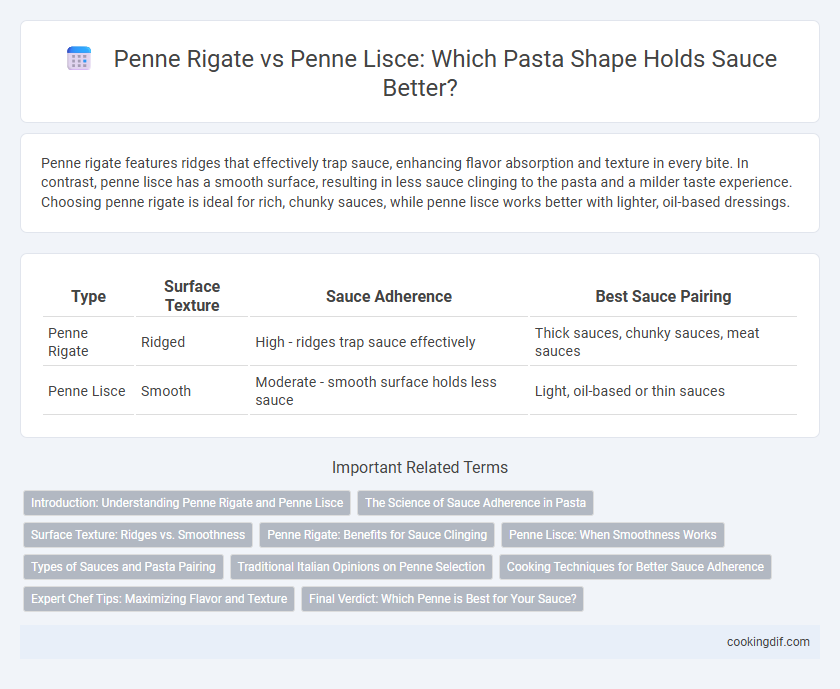 Penne Rigate vs Penne Lisce: Which Pasta Shape Holds Sauce Better?

Penne rigate features ridges that effectively trap sauce, enhancing flavor absorption and texture in every bite. In contrast, penne lisce has a smooth surface, resulting in less sauce clinging to the pasta and a milder taste experience. Choosing penne rigate is ideal for rich, chunky sauces, while penne lisce works better with lighter, oil-based dressings.

| Type | Surface Texture | Sauce Adherence | Best Sauce Pairing |
|---|---|---|---|
| Penne Rigate | Ridged | High - ridges trap sauce effectively | Thick sauces, chunky sauces, meat sauces |
| Penne Lisce | Smooth | Moderate - smooth surface holds less sauce | Light, oil-based or thin sauces |

Important Related Terms

Introduction: Understanding Penne Rigate and Penne Lisce

The Science of Sauce Adherence in Pasta

Surface Texture: Ridges vs. Smoothness

Penne Rigate: Benefits for Sauce Clinging

Penne Lisce: When Smoothness Works

Types of Sauces and Pasta Pairing

Traditional Italian Opinions on Penne Selection

Cooking Techniques for Better Sauce Adherence

Expert Chef Tips: Maximizing Flavor and Texture

Final Verdict: Which Penne is Best for Your Sauce?

cookingdif.com