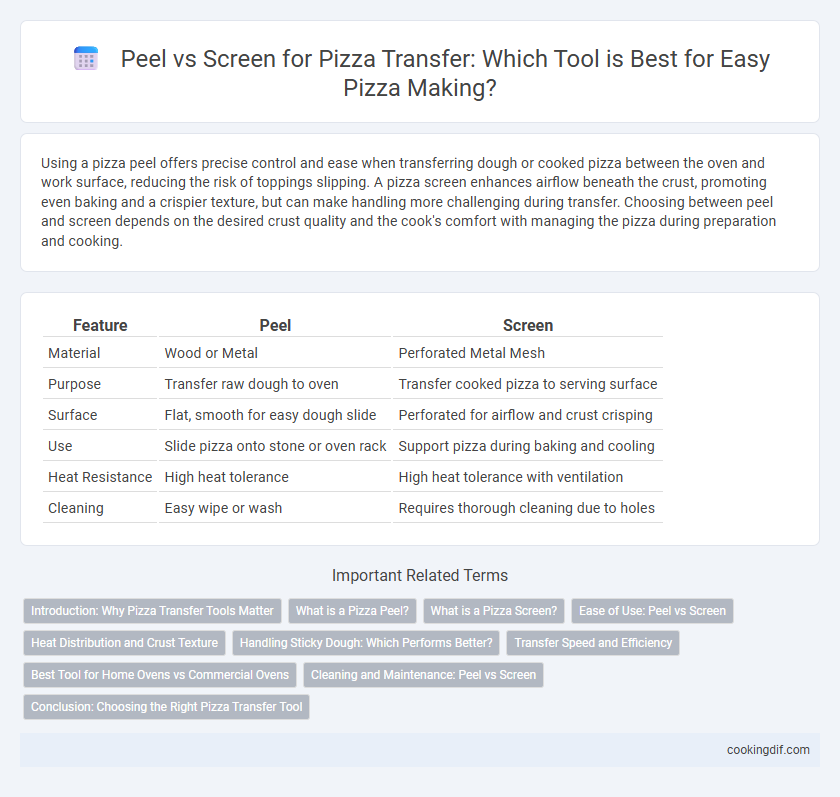 Peel vs Screen for Pizza Transfer: Which Tool is Best for Easy Pizza Making?

Using a pizza peel offers precise control and ease when transferring dough or cooked pizza between the oven and work surface, reducing the risk of toppings slipping. A pizza screen enhances airflow beneath the crust, promoting even baking and a crispier texture, but can make handling more challenging during transfer. Choosing between peel and screen depends on the desired crust quality and the cook's comfort with managing the pizza during preparation and cooking.

| Feature | Peel | Screen |
|---|---|---|
| Material | Wood or Metal | Perforated Metal Mesh |
| Purpose | Transfer raw dough to oven | Transfer cooked pizza to serving surface |
| Surface | Flat, smooth for easy dough slide | Perforated for airflow and crust crisping |
| Use | Slide pizza onto stone or oven rack | Support pizza during baking and cooling |
| Heat Resistance | High heat tolerance | High heat tolerance with ventilation |
| Cleaning | Easy wipe or wash | Requires thorough cleaning due to holes |

Important Related Terms

Introduction: Why Pizza Transfer Tools Matter
What is a Pizza Peel?
What is a Pizza Screen?
Ease of Use: Peel vs Screen
Heat Distribution and Crust Texture
Handling Sticky Dough: Which Performs Better?
Transfer Speed and Efficiency
Best Tool for Home Ovens vs Commercial Ovens
Cleaning and Maintenance: Peel vs Screen
Conclusion: Choosing the Right Pizza Transfer Tool

cookingdif.com