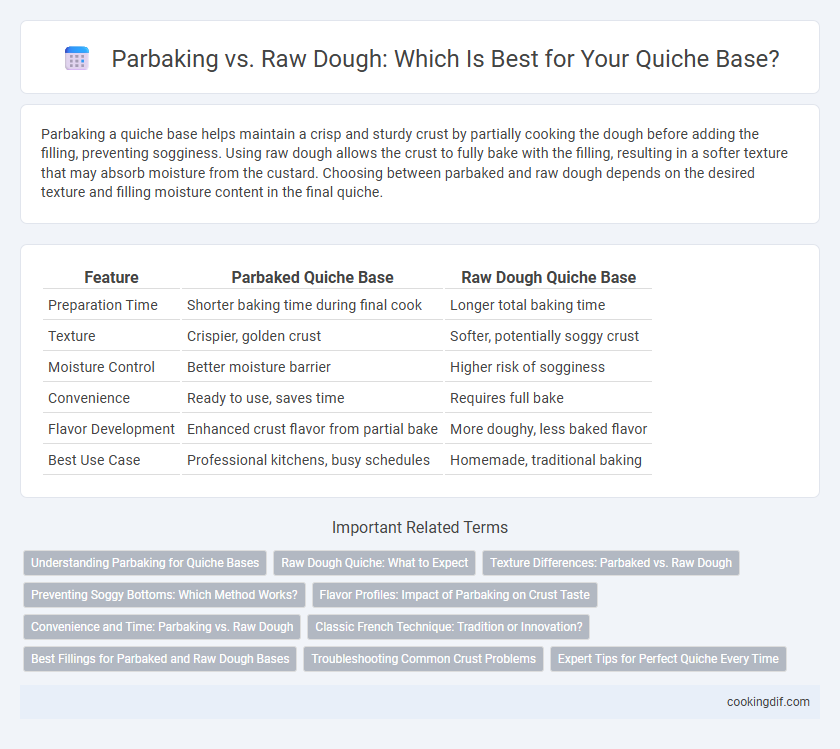 Parbaking vs. Raw Dough: Which Is Best for Your Quiche Base?

Parbaking a quiche base helps maintain a crisp and sturdy crust by partially cooking the dough before adding the filling, preventing sogginess. Using raw dough allows the crust to fully bake with the filling, resulting in a softer texture that may absorb moisture from the custard. Choosing between parbaked and raw dough depends on the desired texture and filling moisture content in the final quiche.

| Feature | Parbaked Quiche Base | Raw Dough Quiche Base |
|---|---|---|
| Preparation Time | Shorter baking time during final cook | Longer total baking time |
| Texture | Crispier, golden crust | Softer, potentially soggy crust |
| Moisture Control | Better moisture barrier | Higher risk of sogginess |
| Convenience | Ready to use, saves time | Requires full bake |
| Flavor Development | Enhanced crust flavor from partial bake | More doughy, less baked flavor |
| Best Use Case | Professional kitchens, busy schedules | Homemade, traditional baking |

Important Related Terms

Understanding Parbaking for Quiche Bases
Raw Dough Quiche: What to Expect
Texture Differences: Parbaked vs. Raw Dough
Preventing Soggy Bottoms: Which Method Works?
Flavor Profiles: Impact of Parbaking on Crust Taste
Convenience and Time: Parbaking vs. Raw Dough
Classic French Technique: Tradition or Innovation?
Best Fillings for Parbaked and Raw Dough Bases
Troubleshooting Common Crust Problems
Expert Tips for Perfect Quiche Every Time

cookingdif.com