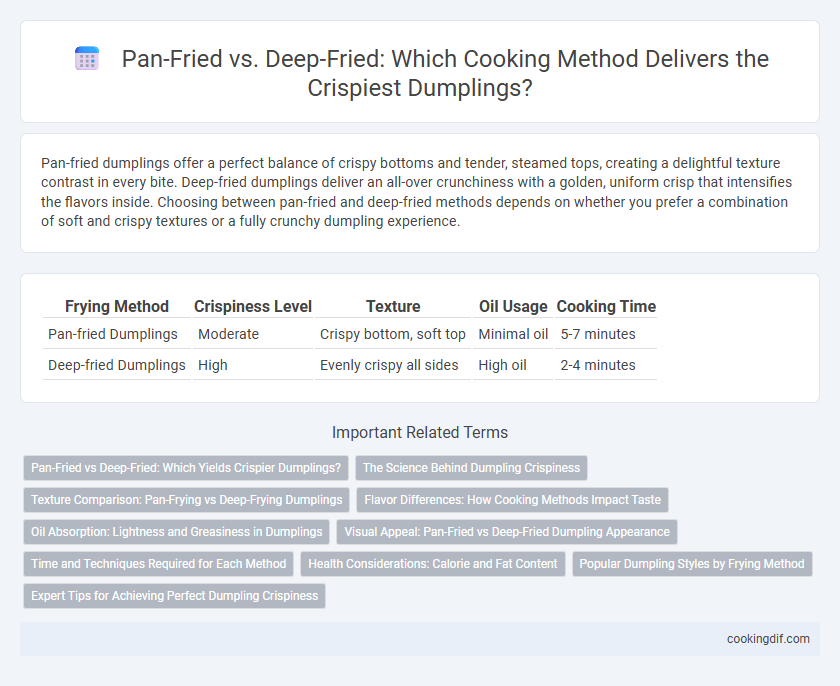 Pan-Fried vs. Deep-Fried: Which Cooking Method Delivers the Crispiest Dumplings?

Pan-fried dumplings offer a perfect balance of crispy bottoms and tender, steamed tops, creating a delightful texture contrast in every bite. Deep-fried dumplings deliver an all-over crunchiness with a golden, uniform crisp that intensifies the flavors inside. Choosing between pan-fried and deep-fried methods depends on whether you prefer a combination of soft and crispy textures or a fully crunchy dumpling experience.

| Frying Method | Crispiness Level | Texture | Oil Usage | Cooking Time |
|---|---|---|---|---|
| Pan-fried Dumplings | Moderate | Crispy bottom, soft top | Minimal oil | 5-7 minutes |
| Deep-fried Dumplings | High | Evenly crispy all sides | High oil | 2-4 minutes |

Important Related Terms

Pan-Fried vs Deep-Fried: Which Yields Crispier Dumplings?

The Science Behind Dumpling Crispiness

Texture Comparison: Pan-Frying vs Deep-Frying Dumplings

Flavor Differences: How Cooking Methods Impact Taste

Oil Absorption: Lightness and Greasiness in Dumplings

Visual Appeal: Pan-Fried vs Deep-Fried Dumpling Appearance

Time and Techniques Required for Each Method

Health Considerations: Calorie and Fat Content

Popular Dumpling Styles by Frying Method

Expert Tips for Achieving Perfect Dumpling Crispiness

cookingdif.com