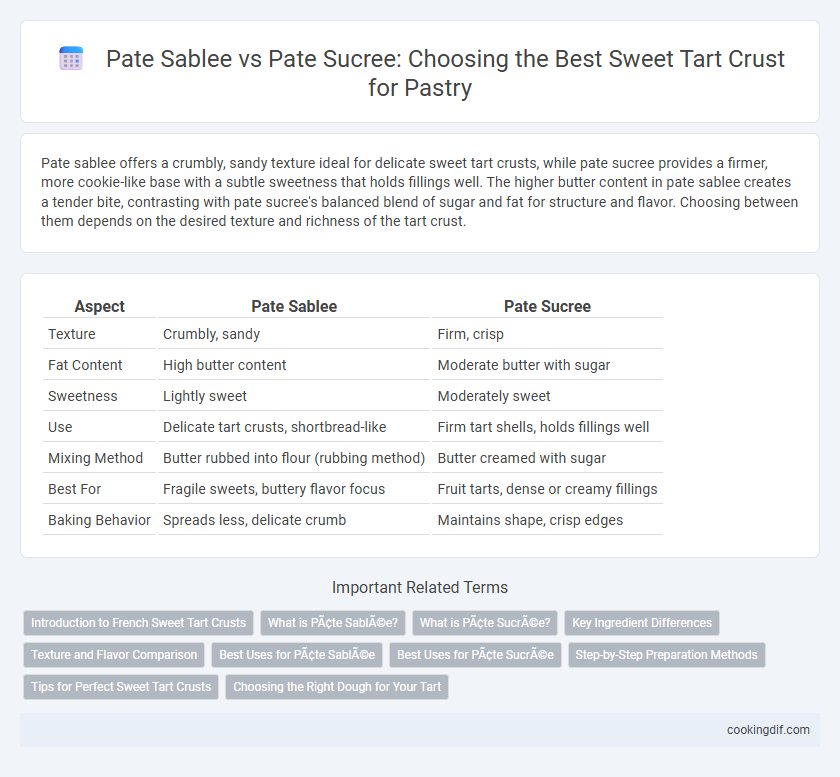 Pate Sablee vs Pate Sucree: Choosing the Best Sweet Tart Crust for Pastry

Pate sablee offers a crumbly, sandy texture ideal for delicate sweet tart crusts, while pate sucree provides a firmer, more cookie-like base with a subtle sweetness that holds fillings well. The higher butter content in pate sablee creates a tender bite, contrasting with pate sucree's balanced blend of sugar and fat for structure and flavor. Choosing between them depends on the desired texture and richness of the tart crust.

| Aspect | Pate Sablee | Pate Sucree |
|---|---|---|
| Texture | Crumbly, sandy | Firm, crisp |
| Fat Content | High butter content | Moderate butter with sugar |
| Sweetness | Lightly sweet | Moderately sweet |
| Use | Delicate tart crusts, shortbread-like | Firm tart shells, holds fillings well |
| Mixing Method | Butter rubbed into flour (rubbing method) | Butter creamed with sugar |
| Best For | Fragile sweets, buttery flavor focus | Fruit tarts, dense or creamy fillings |
| Baking Behavior | Spreads less, delicate crumb | Maintains shape, crisp edges |

Important Related Terms

Introduction to French Sweet Tart Crusts
What is PÃ¢te SablÃ©e?
What is PÃ¢te SucrÃ©e?
Key Ingredient Differences
Texture and Flavor Comparison
Best Uses for PÃ¢te SablÃ©e
Best Uses for PÃ¢te SucrÃ©e
Step-by-Step Preparation Methods
Tips for Perfect Sweet Tart Crusts
Choosing the Right Dough for Your Tart

cookingdif.com