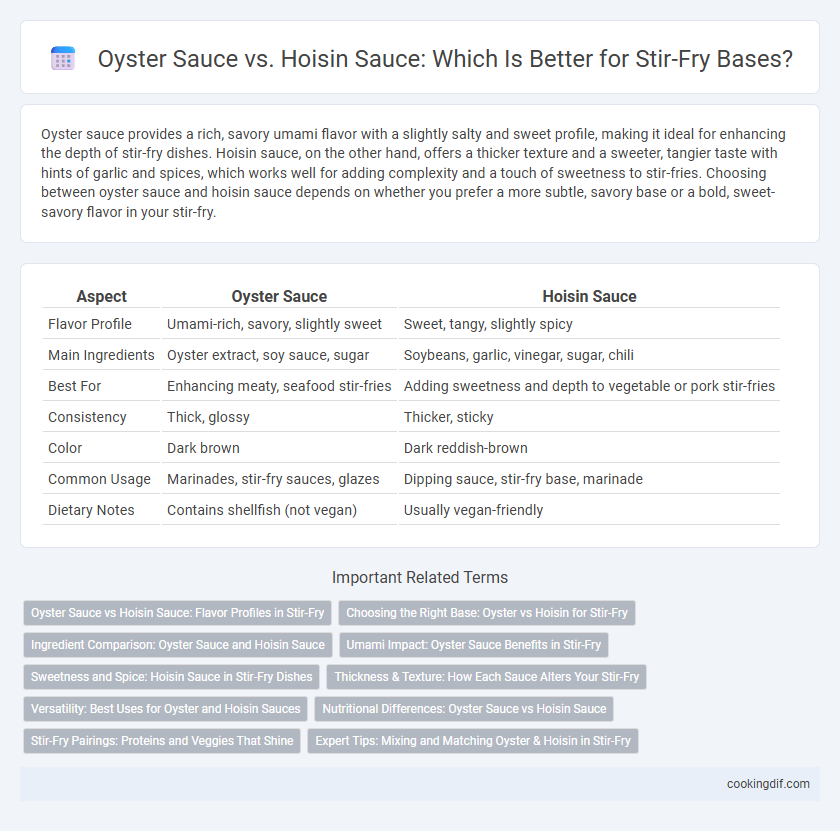 Oyster Sauce vs. Hoisin Sauce: Which Is Better for Stir-Fry Bases?

Oyster sauce provides a rich, savory umami flavor with a slightly salty and sweet profile, making it ideal for enhancing the depth of stir-fry dishes. Hoisin sauce, on the other hand, offers a thicker texture and a sweeter, tangier taste with hints of garlic and spices, which works well for adding complexity and a touch of sweetness to stir-fries. Choosing between oyster sauce and hoisin sauce depends on whether you prefer a more subtle, savory base or a bold, sweet-savory flavor in your stir-fry.

| Aspect | Oyster Sauce | Hoisin Sauce |
|---|---|---|
| Flavor Profile | Umami-rich, savory, slightly sweet | Sweet, tangy, slightly spicy |
| Main Ingredients | Oyster extract, soy sauce, sugar | Soybeans, garlic, vinegar, sugar, chili |
| Best For | Enhancing meaty, seafood stir-fries | Adding sweetness and depth to vegetable or pork stir-fries |
| Consistency | Thick, glossy | Thicker, sticky |
| Color | Dark brown | Dark reddish-brown |
| Common Usage | Marinades, stir-fry sauces, glazes | Dipping sauce, stir-fry base, marinade |
| Dietary Notes | Contains shellfish (not vegan) | Usually vegan-friendly |

Important Related Terms

Oyster Sauce vs Hoisin Sauce: Flavor Profiles in Stir-Fry
Choosing the Right Base: Oyster vs Hoisin for Stir-Fry
Ingredient Comparison: Oyster Sauce and Hoisin Sauce
Umami Impact: Oyster Sauce Benefits in Stir-Fry
Sweetness and Spice: Hoisin Sauce in Stir-Fry Dishes
Thickness & Texture: How Each Sauce Alters Your Stir-Fry
Versatility: Best Uses for Oyster and Hoisin Sauces
Nutritional Differences: Oyster Sauce vs Hoisin Sauce
Stir-Fry Pairings: Proteins and Veggies That Shine
Expert Tips: Mixing and Matching Oyster & Hoisin in Stir-Fry

cookingdif.com