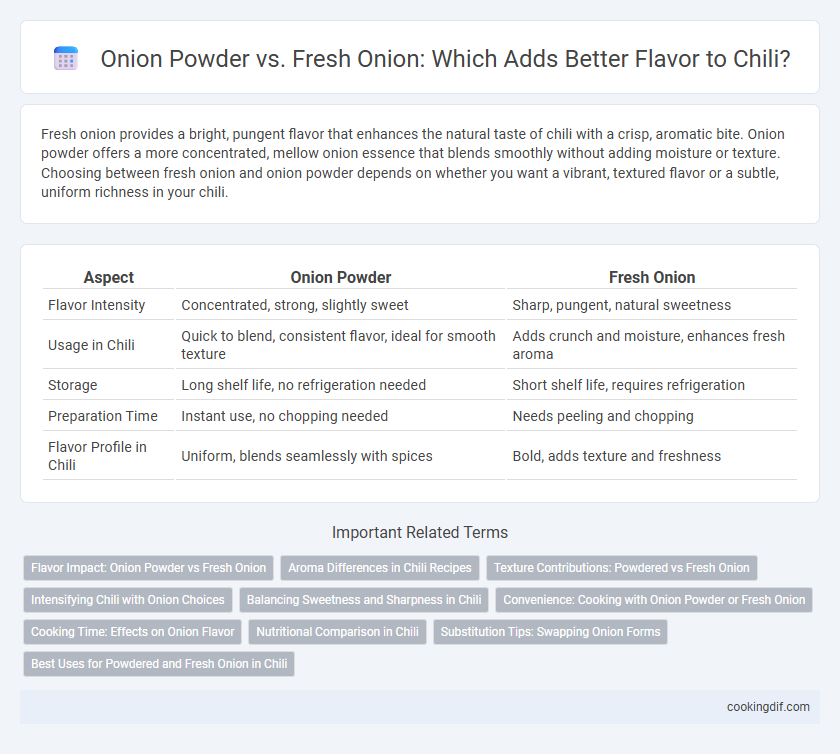 Onion Powder vs. Fresh Onion: Which Adds Better Flavor to Chili?

Fresh onion provides a bright, pungent flavor that enhances the natural taste of chili with a crisp, aromatic bite. Onion powder offers a more concentrated, mellow onion essence that blends smoothly without adding moisture or texture. Choosing between fresh onion and onion powder depends on whether you want a vibrant, textured flavor or a subtle, uniform richness in your chili.

| Aspect | Onion Powder | Fresh Onion |
|---|---|---|
| Flavor Intensity | Concentrated, strong, slightly sweet | Sharp, pungent, natural sweetness |
| Usage in Chili | Quick to blend, consistent flavor, ideal for smooth texture | Adds crunch and moisture, enhances fresh aroma |
| Storage | Long shelf life, no refrigeration needed | Short shelf life, requires refrigeration |
| Preparation Time | Instant use, no chopping needed | Needs peeling and chopping |
| Flavor Profile in Chili | Uniform, blends seamlessly with spices | Bold, adds texture and freshness |

Important Related Terms

Flavor Impact: Onion Powder vs Fresh Onion
Aroma Differences in Chili Recipes
Texture Contributions: Powdered vs Fresh Onion
Intensifying Chili with Onion Choices
Balancing Sweetness and Sharpness in Chili
Convenience: Cooking with Onion Powder or Fresh Onion
Cooking Time: Effects on Onion Flavor
Nutritional Comparison in Chili
Substitution Tips: Swapping Onion Forms
Best Uses for Powdered and Fresh Onion in Chili

cookingdif.com