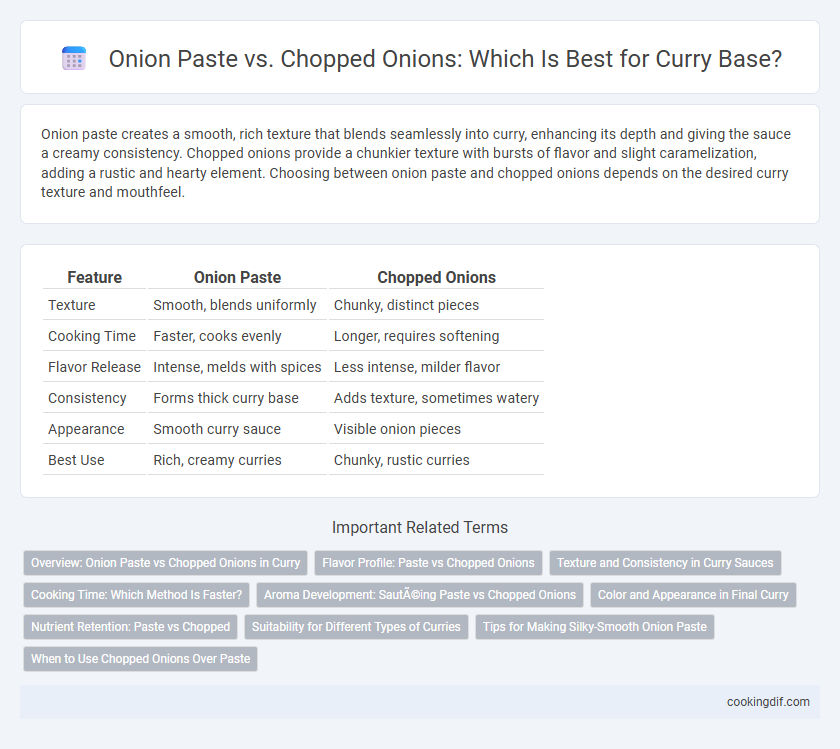 Onion Paste vs. Chopped Onions: Which Is Best for Curry Base?

Onion paste creates a smooth, rich texture that blends seamlessly into curry, enhancing its depth and giving the sauce a creamy consistency. Chopped onions provide a chunkier texture with bursts of flavor and slight caramelization, adding a rustic and hearty element. Choosing between onion paste and chopped onions depends on the desired curry texture and mouthfeel.

| Feature | Onion Paste | Chopped Onions |
|---|---|---|
| Texture | Smooth, blends uniformly | Chunky, distinct pieces |
| Cooking Time | Faster, cooks evenly | Longer, requires softening |
| Flavor Release | Intense, melds with spices | Less intense, milder flavor |
| Consistency | Forms thick curry base | Adds texture, sometimes watery |
| Appearance | Smooth curry sauce | Visible onion pieces |
| Best Use | Rich, creamy curries | Chunky, rustic curries |

Important Related Terms

Overview: Onion Paste vs Chopped Onions in Curry
Flavor Profile: Paste vs Chopped Onions
Texture and Consistency in Curry Sauces
Cooking Time: Which Method Is Faster?
Aroma Development: SautÃ©ing Paste vs Chopped Onions
Color and Appearance in Final Curry
Nutrient Retention: Paste vs Chopped
Suitability for Different Types of Curries
Tips for Making Silky-Smooth Onion Paste
When to Use Chopped Onions Over Paste

cookingdif.com