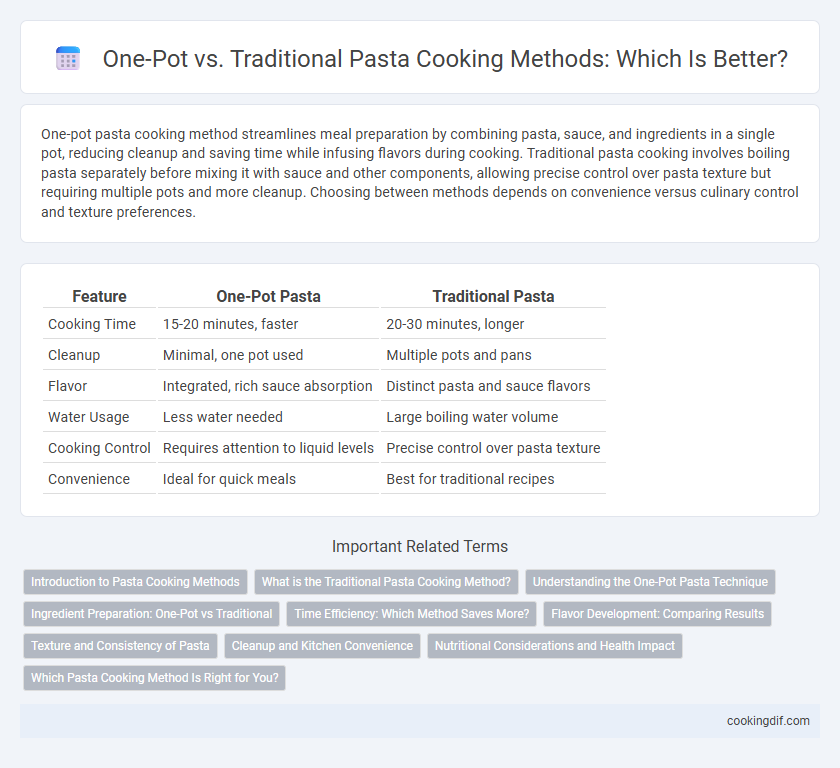 One-Pot vs. Traditional Pasta Cooking Methods: Which Is Better?

One-pot pasta cooking method streamlines meal preparation by combining pasta, sauce, and ingredients in a single pot, reducing cleanup and saving time while infusing flavors during cooking. Traditional pasta cooking involves boiling pasta separately before mixing it with sauce and other components, allowing precise control over pasta texture but requiring multiple pots and more cleanup. Choosing between methods depends on convenience versus culinary control and texture preferences.

| Feature | One-Pot Pasta | Traditional Pasta |
|---|---|---|
| Cooking Time | 15-20 minutes, faster | 20-30 minutes, longer |
| Cleanup | Minimal, one pot used | Multiple pots and pans |
| Flavor | Integrated, rich sauce absorption | Distinct pasta and sauce flavors |
| Water Usage | Less water needed | Large boiling water volume |
| Cooking Control | Requires attention to liquid levels | Precise control over pasta texture |
| Convenience | Ideal for quick meals | Best for traditional recipes |

Important Related Terms

Introduction to Pasta Cooking Methods
What is the Traditional Pasta Cooking Method?
Understanding the One-Pot Pasta Technique
Ingredient Preparation: One-Pot vs Traditional
Time Efficiency: Which Method Saves More?
Flavor Development: Comparing Results
Texture and Consistency of Pasta
Cleanup and Kitchen Convenience
Nutritional Considerations and Health Impact
Which Pasta Cooking Method Is Right for You?

cookingdif.com