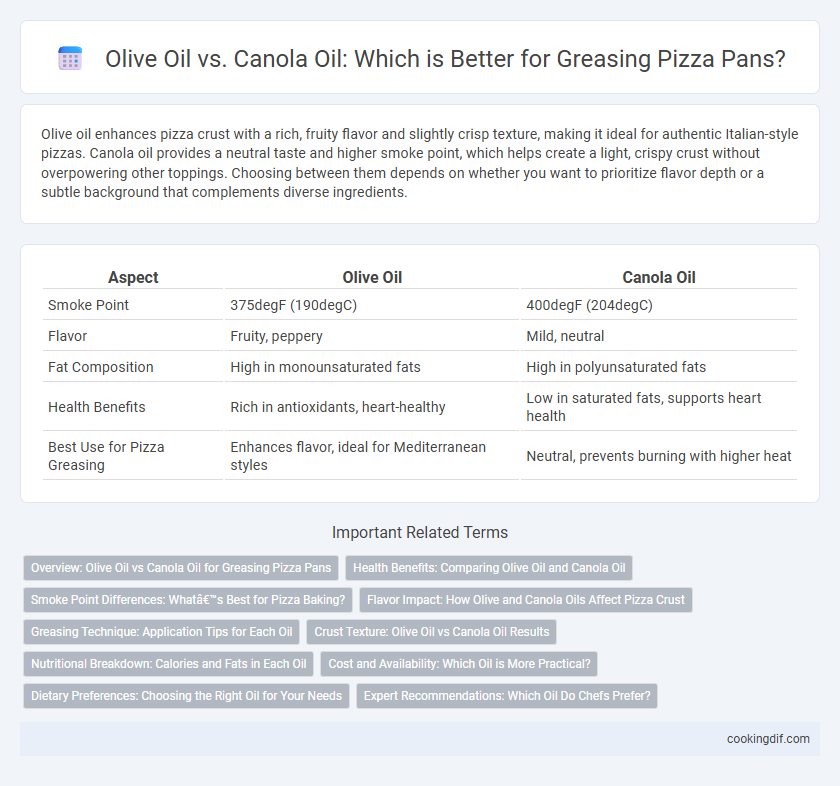 Olive Oil vs. Canola Oil: Which is Better for Greasing Pizza Pans?

Olive oil enhances pizza crust with a rich, fruity flavor and slightly crisp texture, making it ideal for authentic Italian-style pizzas. Canola oil provides a neutral taste and higher smoke point, which helps create a light, crispy crust without overpowering other toppings. Choosing between them depends on whether you want to prioritize flavor depth or a subtle background that complements diverse ingredients.

| Aspect | Olive Oil | Canola Oil |
|---|---|---|
| Smoke Point | 375degF (190degC) | 400degF (204degC) |
| Flavor | Fruity, peppery | Mild, neutral |
| Fat Composition | High in monounsaturated fats | High in polyunsaturated fats |
| Health Benefits | Rich in antioxidants, heart-healthy | Low in saturated fats, supports heart health |
| Best Use for Pizza Greasing | Enhances flavor, ideal for Mediterranean styles | Neutral, prevents burning with higher heat |

Important Related Terms

Overview: Olive Oil vs Canola Oil for Greasing Pizza Pans

Health Benefits: Comparing Olive Oil and Canola Oil

Smoke Point Differences: Whatâ€™s Best for Pizza Baking?

Flavor Impact: How Olive and Canola Oils Affect Pizza Crust

Greasing Technique: Application Tips for Each Oil

Crust Texture: Olive Oil vs Canola Oil Results

Nutritional Breakdown: Calories and Fats in Each Oil

Cost and Availability: Which Oil is More Practical?

Dietary Preferences: Choosing the Right Oil for Your Needs

Expert Recommendations: Which Oil Do Chefs Prefer?

cookingdif.com