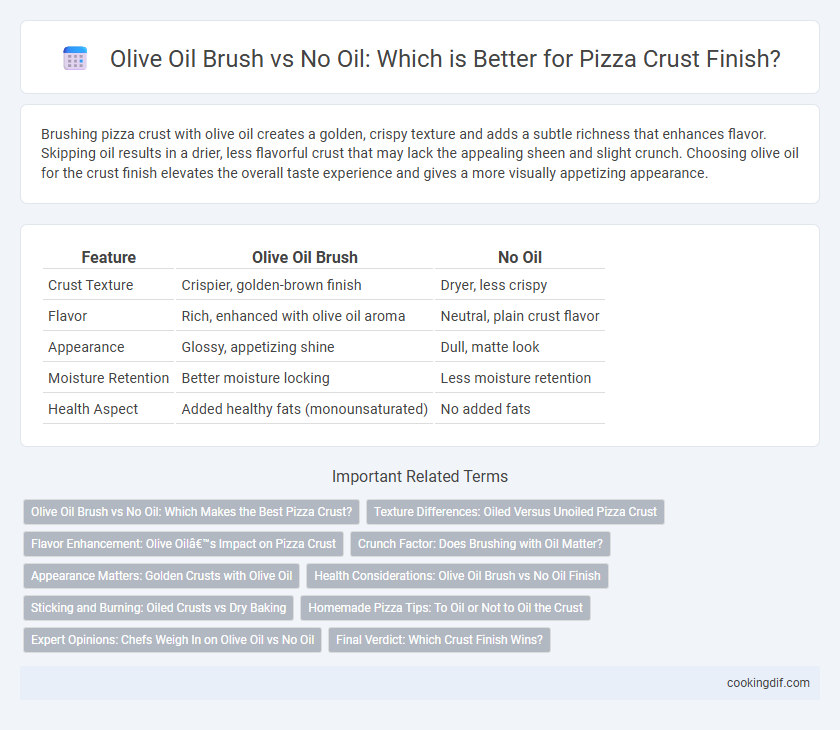 Olive Oil Brush vs No Oil: Which is Better for Pizza Crust Finish?

Brushing pizza crust with olive oil creates a golden, crispy texture and adds a subtle richness that enhances flavor. Skipping oil results in a drier, less flavorful crust that may lack the appealing sheen and slight crunch. Choosing olive oil for the crust finish elevates the overall taste experience and gives a more visually appetizing appearance.

| Feature | Olive Oil Brush | No Oil |
|---|---|---|
| Crust Texture | Crispier, golden-brown finish | Dryer, less crispy |
| Flavor | Rich, enhanced with olive oil aroma | Neutral, plain crust flavor |
| Appearance | Glossy, appetizing shine | Dull, matte look |
| Moisture Retention | Better moisture locking | Less moisture retention |
| Health Aspect | Added healthy fats (monounsaturated) | No added fats |

Important Related Terms

Olive Oil Brush vs No Oil: Which Makes the Best Pizza Crust?

Texture Differences: Oiled Versus Unoiled Pizza Crust

Flavor Enhancement: Olive Oilâ€™s Impact on Pizza Crust

Crunch Factor: Does Brushing with Oil Matter?

Appearance Matters: Golden Crusts with Olive Oil

Health Considerations: Olive Oil Brush vs No Oil Finish

Sticking and Burning: Oiled Crusts vs Dry Baking

Homemade Pizza Tips: To Oil or Not to Oil the Crust

Expert Opinions: Chefs Weigh In on Olive Oil vs No Oil

Final Verdict: Which Crust Finish Wins?

cookingdif.com