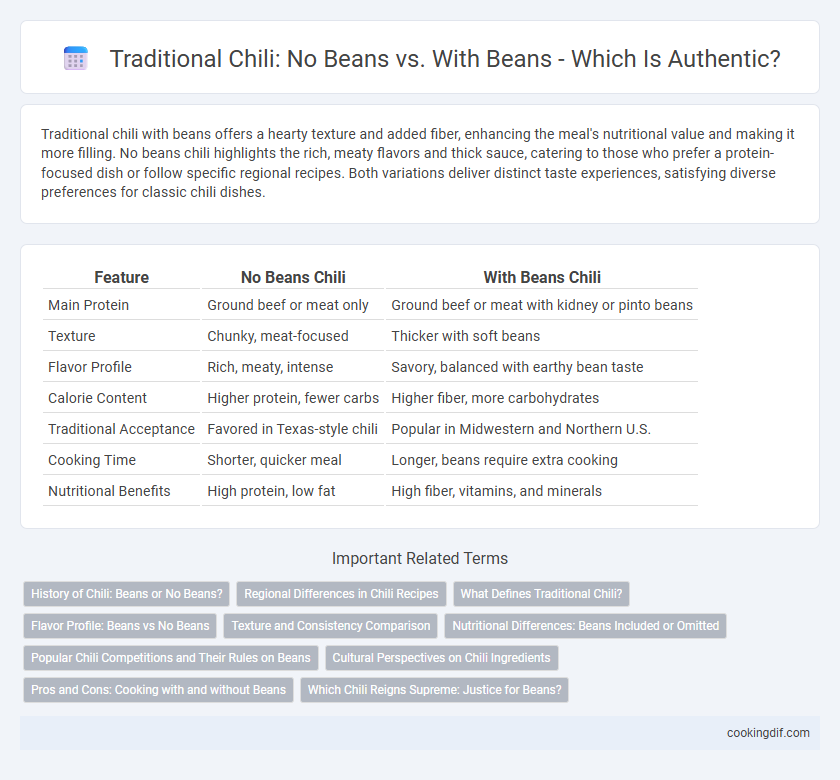 Traditional Chili: No Beans vs. With Beans - Which Is Authentic?

Traditional chili with beans offers a hearty texture and added fiber, enhancing the meal's nutritional value and making it more filling. No beans chili highlights the rich, meaty flavors and thick sauce, catering to those who prefer a protein-focused dish or follow specific regional recipes. Both variations deliver distinct taste experiences, satisfying diverse preferences for classic chili dishes.

| Feature | No Beans Chili | With Beans Chili |
|---|---|---|
| Main Protein | Ground beef or meat only | Ground beef or meat with kidney or pinto beans |
| Texture | Chunky, meat-focused | Thicker with soft beans |
| Flavor Profile | Rich, meaty, intense | Savory, balanced with earthy bean taste |
| Calorie Content | Higher protein, fewer carbs | Higher fiber, more carbohydrates |
| Traditional Acceptance | Favored in Texas-style chili | Popular in Midwestern and Northern U.S. |
| Cooking Time | Shorter, quicker meal | Longer, beans require extra cooking |
| Nutritional Benefits | High protein, low fat | High fiber, vitamins, and minerals |

Important Related Terms

History of Chili: Beans or No Beans?
Regional Differences in Chili Recipes
What Defines Traditional Chili?
Flavor Profile: Beans vs No Beans
Texture and Consistency Comparison
Nutritional Differences: Beans Included or Omitted
Popular Chili Competitions and Their Rules on Beans
Cultural Perspectives on Chili Ingredients
Pros and Cons: Cooking with and without Beans
Which Chili Reigns Supreme: Justice for Beans?

cookingdif.com