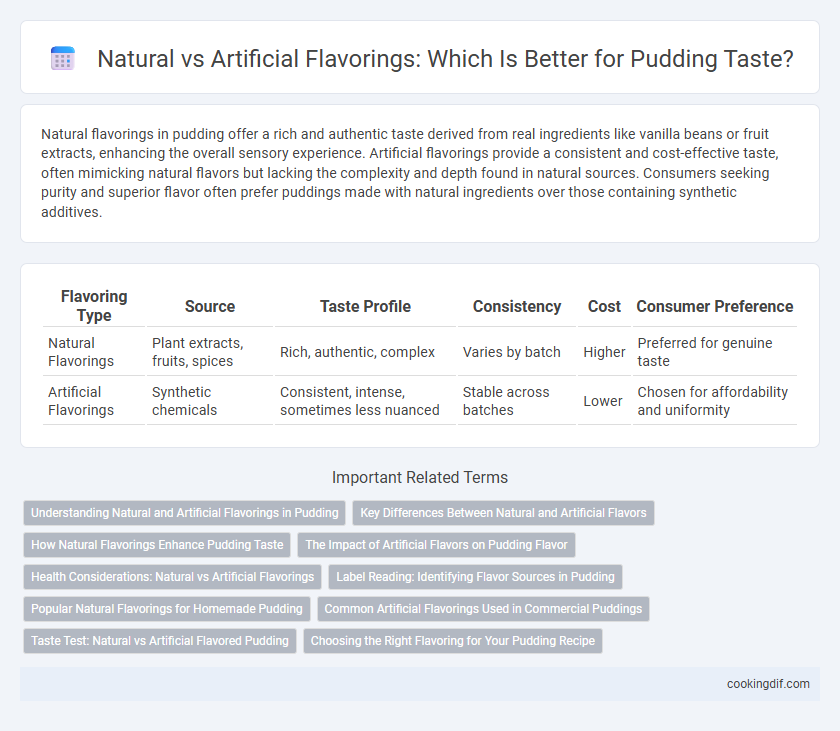 Natural vs Artificial Flavorings: Which Is Better for Pudding Taste?

Natural flavorings in pudding offer a rich and authentic taste derived from real ingredients like vanilla beans or fruit extracts, enhancing the overall sensory experience. Artificial flavorings provide a consistent and cost-effective taste, often mimicking natural flavors but lacking the complexity and depth found in natural sources. Consumers seeking purity and superior flavor often prefer puddings made with natural ingredients over those containing synthetic additives.

| Flavoring Type | Source | Taste Profile | Consistency | Cost | Consumer Preference |
|---|---|---|---|---|---|
| Natural Flavorings | Plant extracts, fruits, spices | Rich, authentic, complex | Varies by batch | Higher | Preferred for genuine taste |
| Artificial Flavorings | Synthetic chemicals | Consistent, intense, sometimes less nuanced | Stable across batches | Lower | Chosen for affordability and uniformity |

Important Related Terms

Understanding Natural and Artificial Flavorings in Pudding

Key Differences Between Natural and Artificial Flavors

How Natural Flavorings Enhance Pudding Taste

The Impact of Artificial Flavors on Pudding Flavor

Health Considerations: Natural vs Artificial Flavorings

Label Reading: Identifying Flavor Sources in Pudding

Popular Natural Flavorings for Homemade Pudding

Common Artificial Flavorings Used in Commercial Puddings

Taste Test: Natural vs Artificial Flavored Pudding

Choosing the Right Flavoring for Your Pudding Recipe

cookingdif.com