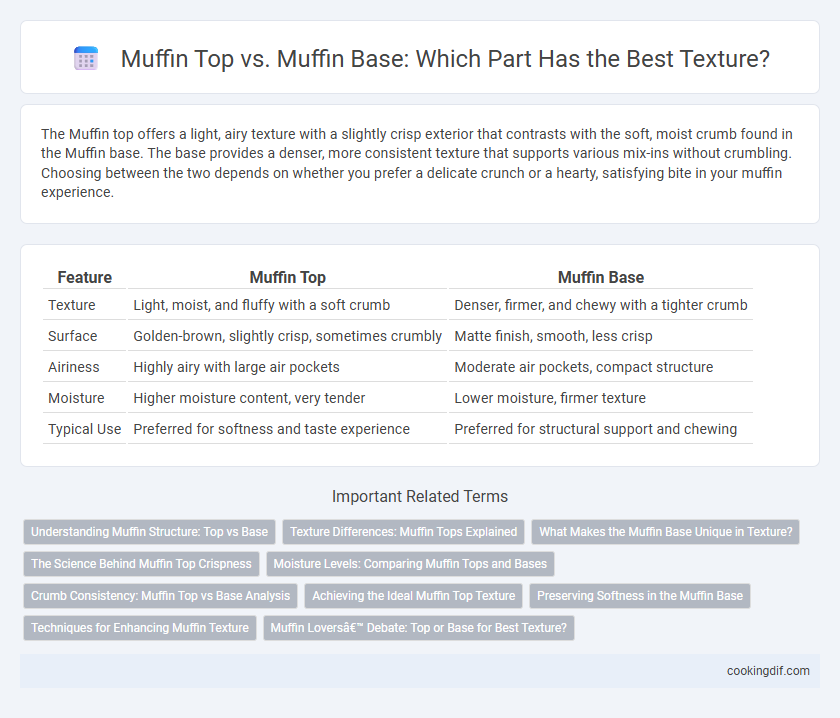 Muffin Top vs. Muffin Base: Which Part Has the Best Texture?

The Muffin top offers a light, airy texture with a slightly crisp exterior that contrasts with the soft, moist crumb found in the Muffin base. The base provides a denser, more consistent texture that supports various mix-ins without crumbling. Choosing between the two depends on whether you prefer a delicate crunch or a hearty, satisfying bite in your muffin experience.

| Feature | Muffin Top | Muffin Base |
|---|---|---|
| Texture | Light, moist, and fluffy with a soft crumb | Denser, firmer, and chewy with a tighter crumb |
| Surface | Golden-brown, slightly crisp, sometimes crumbly | Matte finish, smooth, less crisp |
| Airiness | Highly airy with large air pockets | Moderate air pockets, compact structure |
| Moisture | Higher moisture content, very tender | Lower moisture, firmer texture |
| Typical Use | Preferred for softness and taste experience | Preferred for structural support and chewing |

Important Related Terms

Understanding Muffin Structure: Top vs Base

Texture Differences: Muffin Tops Explained

What Makes the Muffin Base Unique in Texture?

The Science Behind Muffin Top Crispness

Moisture Levels: Comparing Muffin Tops and Bases

Crumb Consistency: Muffin Top vs Base Analysis

Achieving the Ideal Muffin Top Texture

Preserving Softness in the Muffin Base

Techniques for Enhancing Muffin Texture

Muffin Loversâ€™ Debate: Top or Base for Best Texture?

cookingdif.com