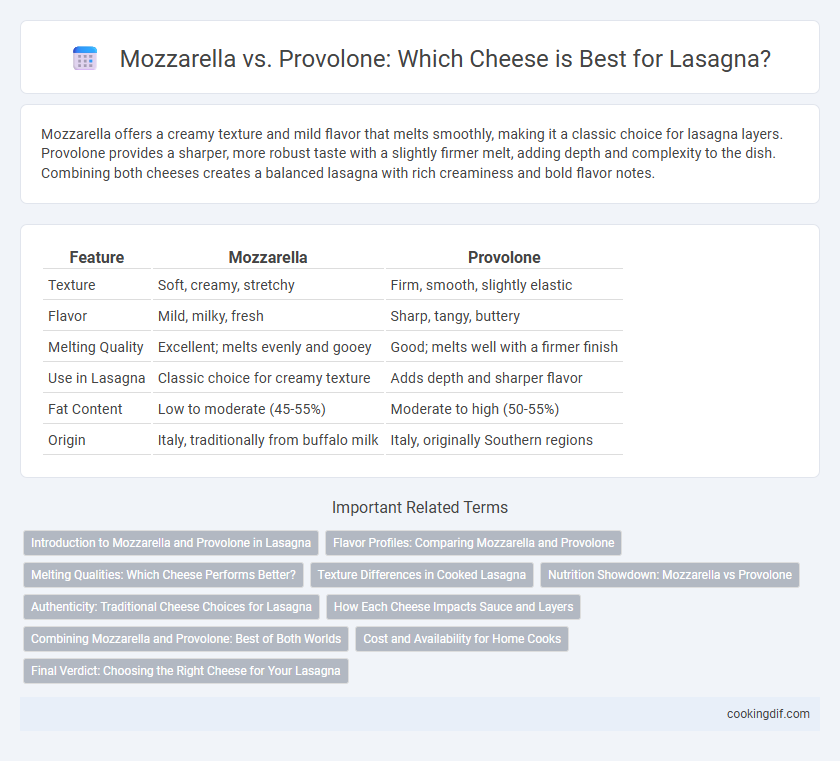 Mozzarella vs. Provolone: Which Cheese is Best for Lasagna?

Mozzarella offers a creamy texture and mild flavor that melts smoothly, making it a classic choice for lasagna layers. Provolone provides a sharper, more robust taste with a slightly firmer melt, adding depth and complexity to the dish. Combining both cheeses creates a balanced lasagna with rich creaminess and bold flavor notes.

| Feature | Mozzarella | Provolone |
|---|---|---|
| Texture | Soft, creamy, stretchy | Firm, smooth, slightly elastic |
| Flavor | Mild, milky, fresh | Sharp, tangy, buttery |
| Melting Quality | Excellent; melts evenly and gooey | Good; melts well with a firmer finish |
| Use in Lasagna | Classic choice for creamy texture | Adds depth and sharper flavor |
| Fat Content | Low to moderate (45-55%) | Moderate to high (50-55%) |
| Origin | Italy, traditionally from buffalo milk | Italy, originally Southern regions |

Important Related Terms

Introduction to Mozzarella and Provolone in Lasagna
Flavor Profiles: Comparing Mozzarella and Provolone
Melting Qualities: Which Cheese Performs Better?
Texture Differences in Cooked Lasagna
Nutrition Showdown: Mozzarella vs Provolone
Authenticity: Traditional Cheese Choices for Lasagna
How Each Cheese Impacts Sauce and Layers
Combining Mozzarella and Provolone: Best of Both Worlds
Cost and Availability for Home Cooks
Final Verdict: Choosing the Right Cheese for Your Lasagna

cookingdif.com