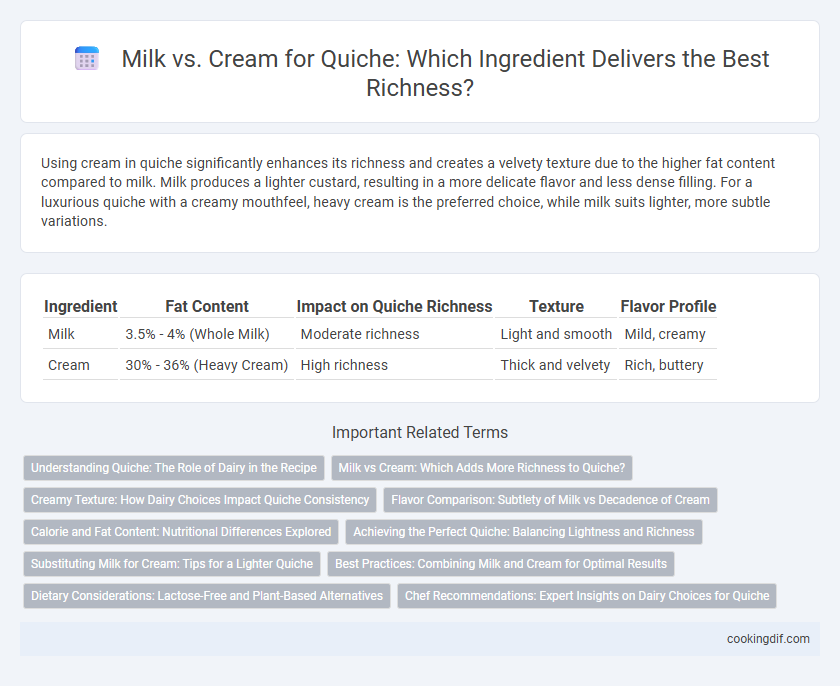 Milk vs. Cream for Quiche: Which Ingredient Delivers the Best Richness?

Using cream in quiche significantly enhances its richness and creates a velvety texture due to the higher fat content compared to milk. Milk produces a lighter custard, resulting in a more delicate flavor and less dense filling. For a luxurious quiche with a creamy mouthfeel, heavy cream is the preferred choice, while milk suits lighter, more subtle variations.

| Ingredient | Fat Content | Impact on Quiche Richness | Texture | Flavor Profile |
|---|---|---|---|---|
| Milk | 3.5% - 4% (Whole Milk) | Moderate richness | Light and smooth | Mild, creamy |
| Cream | 30% - 36% (Heavy Cream) | High richness | Thick and velvety | Rich, buttery |

Important Related Terms

Understanding Quiche: The Role of Dairy in the Recipe

Milk vs Cream: Which Adds More Richness to Quiche?

Creamy Texture: How Dairy Choices Impact Quiche Consistency

Flavor Comparison: Subtlety of Milk vs Decadence of Cream

Calorie and Fat Content: Nutritional Differences Explored

Achieving the Perfect Quiche: Balancing Lightness and Richness

Substituting Milk for Cream: Tips for a Lighter Quiche

Best Practices: Combining Milk and Cream for Optimal Results

Dietary Considerations: Lactose-Free and Plant-Based Alternatives

Chef Recommendations: Expert Insights on Dairy Choices for Quiche

cookingdif.com