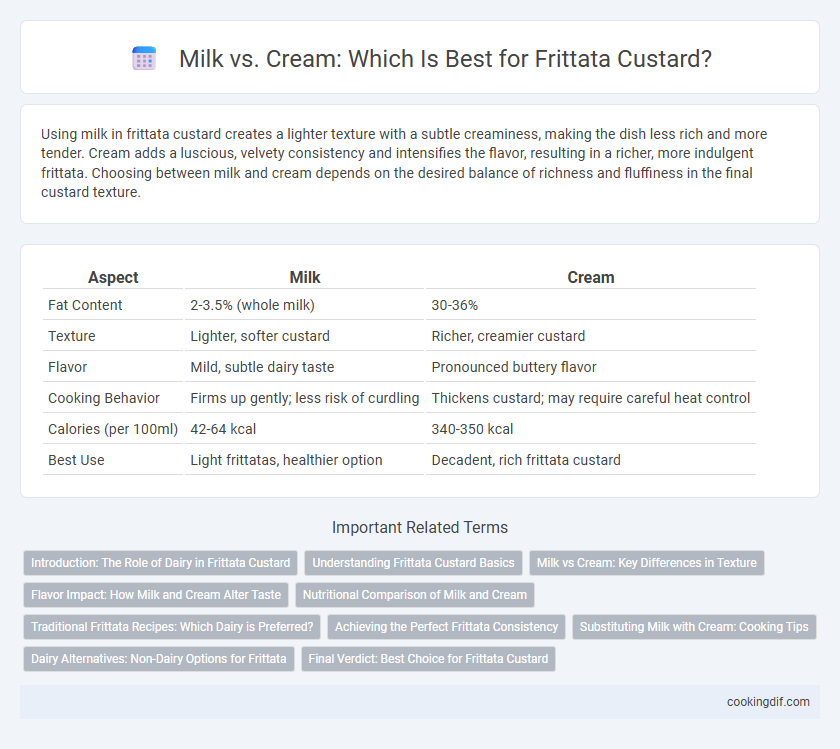 Milk vs. Cream: Which Is Best for Frittata Custard?

Using milk in frittata custard creates a lighter texture with a subtle creaminess, making the dish less rich and more tender. Cream adds a luscious, velvety consistency and intensifies the flavor, resulting in a richer, more indulgent frittata. Choosing between milk and cream depends on the desired balance of richness and fluffiness in the final custard texture.

| Aspect | Milk | Cream |
|---|---|---|
| Fat Content | 2-3.5% (whole milk) | 30-36% |
| Texture | Lighter, softer custard | Richer, creamier custard |
| Flavor | Mild, subtle dairy taste | Pronounced buttery flavor |
| Cooking Behavior | Firms up gently; less risk of curdling | Thickens custard; may require careful heat control |
| Calories (per 100ml) | 42-64 kcal | 340-350 kcal |
| Best Use | Light frittatas, healthier option | Decadent, rich frittata custard |

Important Related Terms

Introduction: The Role of Dairy in Frittata Custard
Understanding Frittata Custard Basics
Milk vs Cream: Key Differences in Texture
Flavor Impact: How Milk and Cream Alter Taste
Nutritional Comparison of Milk and Cream
Traditional Frittata Recipes: Which Dairy is Preferred?
Achieving the Perfect Frittata Consistency
Substituting Milk with Cream: Cooking Tips
Dairy Alternatives: Non-Dairy Options for Frittata
Final Verdict: Best Choice for Frittata Custard

cookingdif.com