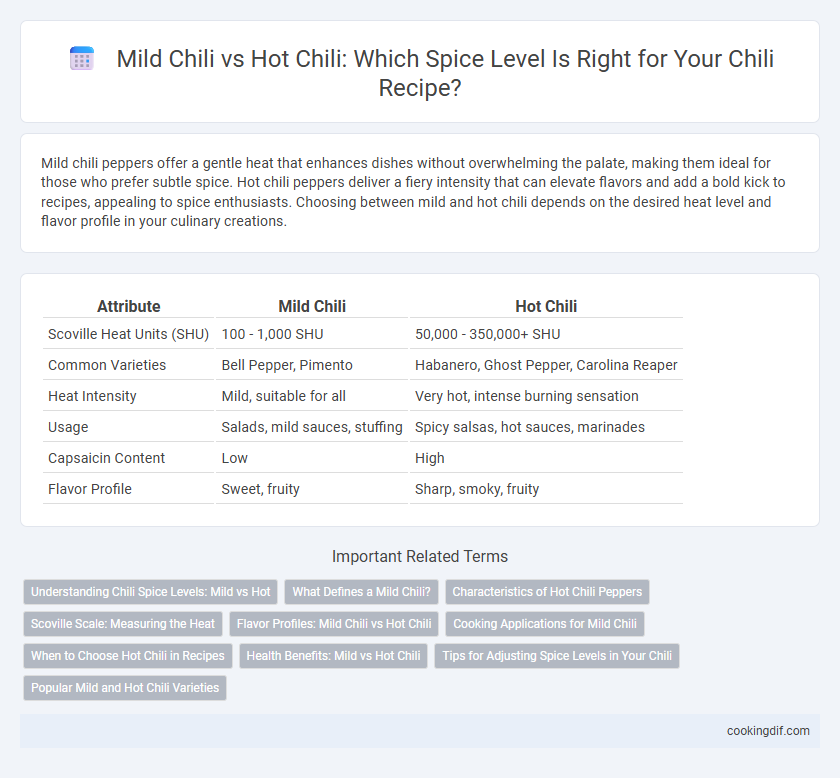 Mild Chili vs Hot Chili: Which Spice Level Is Right for Your Chili Recipe?

Mild chili peppers offer a gentle heat that enhances dishes without overwhelming the palate, making them ideal for those who prefer subtle spice. Hot chili peppers deliver a fiery intensity that can elevate flavors and add a bold kick to recipes, appealing to spice enthusiasts. Choosing between mild and hot chili depends on the desired heat level and flavor profile in your culinary creations.

| Attribute | Mild Chili | Hot Chili |
|---|---|---|
| Scoville Heat Units (SHU) | 100 - 1,000 SHU | 50,000 - 350,000+ SHU |
| Common Varieties | Bell Pepper, Pimento | Habanero, Ghost Pepper, Carolina Reaper |
| Heat Intensity | Mild, suitable for all | Very hot, intense burning sensation |
| Usage | Salads, mild sauces, stuffing | Spicy salsas, hot sauces, marinades |
| Capsaicin Content | Low | High |
| Flavor Profile | Sweet, fruity | Sharp, smoky, fruity |

Important Related Terms

Understanding Chili Spice Levels: Mild vs Hot

What Defines a Mild Chili?

Characteristics of Hot Chili Peppers

Scoville Scale: Measuring the Heat

Flavor Profiles: Mild Chili vs Hot Chili

Cooking Applications for Mild Chili

When to Choose Hot Chili in Recipes

Health Benefits: Mild vs Hot Chili

Tips for Adjusting Spice Levels in Your Chili

Popular Mild and Hot Chili Varieties

cookingdif.com