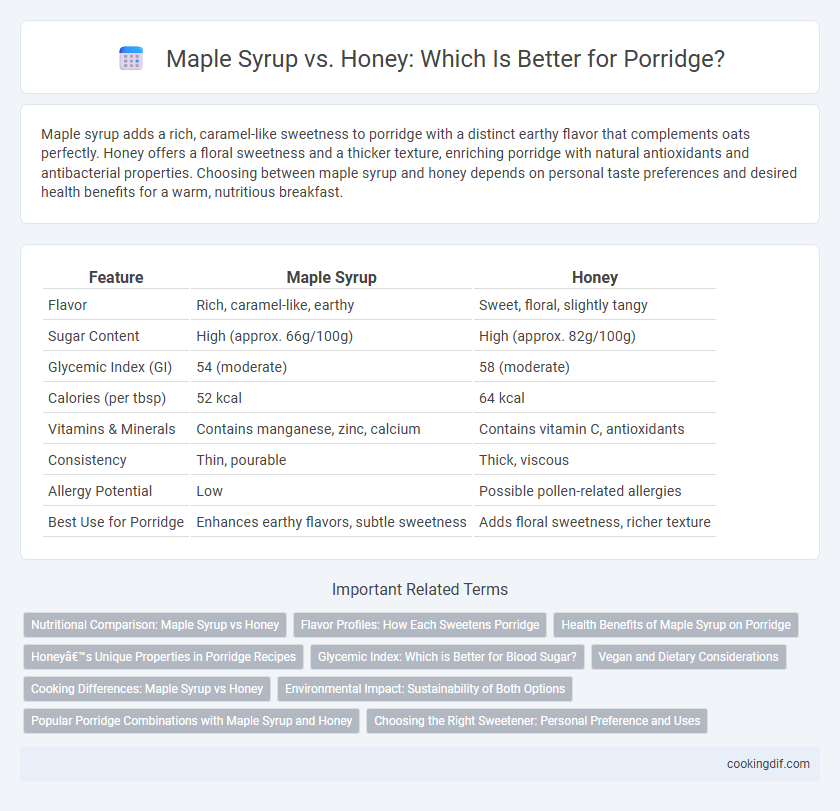 Maple Syrup vs. Honey: Which Is Better for Porridge?

Maple syrup adds a rich, caramel-like sweetness to porridge with a distinct earthy flavor that complements oats perfectly. Honey offers a floral sweetness and a thicker texture, enriching porridge with natural antioxidants and antibacterial properties. Choosing between maple syrup and honey depends on personal taste preferences and desired health benefits for a warm, nutritious breakfast.

| Feature | Maple Syrup | Honey |
|---|---|---|
| Flavor | Rich, caramel-like, earthy | Sweet, floral, slightly tangy |
| Sugar Content | High (approx. 66g/100g) | High (approx. 82g/100g) |
| Glycemic Index (GI) | 54 (moderate) | 58 (moderate) |
| Calories (per tbsp) | 52 kcal | 64 kcal |
| Vitamins & Minerals | Contains manganese, zinc, calcium | Contains vitamin C, antioxidants |
| Consistency | Thin, pourable | Thick, viscous |
| Allergy Potential | Low | Possible pollen-related allergies |
| Best Use for Porridge | Enhances earthy flavors, subtle sweetness | Adds floral sweetness, richer texture |

Important Related Terms

Nutritional Comparison: Maple Syrup vs Honey
Flavor Profiles: How Each Sweetens Porridge
Health Benefits of Maple Syrup on Porridge
Honeyâ€™s Unique Properties in Porridge Recipes
Glycemic Index: Which is Better for Blood Sugar?
Vegan and Dietary Considerations
Cooking Differences: Maple Syrup vs Honey
Environmental Impact: Sustainability of Both Options
Popular Porridge Combinations with Maple Syrup and Honey
Choosing the Right Sweetener: Personal Preference and Uses

cookingdif.com