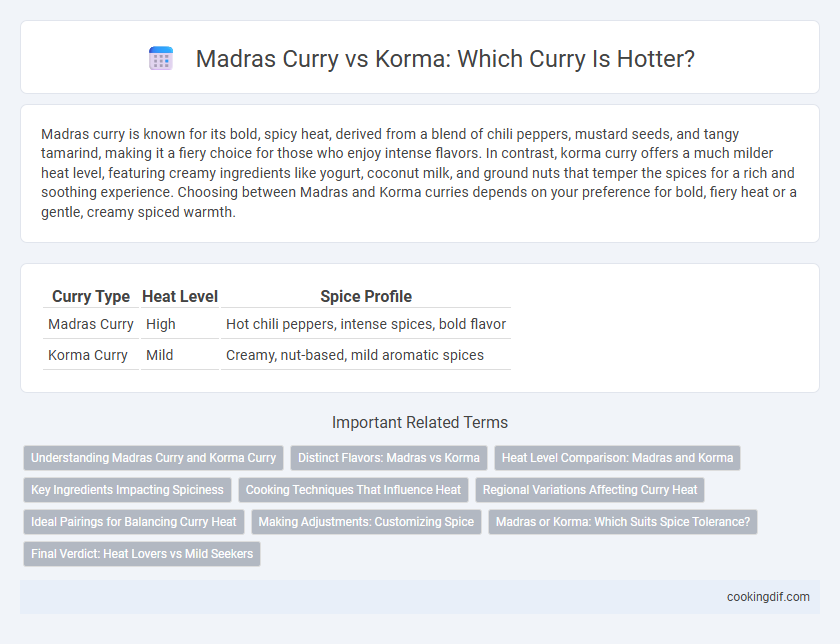 Madras Curry vs Korma: Which Curry Is Hotter?

Madras curry is known for its bold, spicy heat, derived from a blend of chili peppers, mustard seeds, and tangy tamarind, making it a fiery choice for those who enjoy intense flavors. In contrast, korma curry offers a much milder heat level, featuring creamy ingredients like yogurt, coconut milk, and ground nuts that temper the spices for a rich and soothing experience. Choosing between Madras and Korma curries depends on your preference for bold, fiery heat or a gentle, creamy spiced warmth.

| Curry Type | Heat Level | Spice Profile |
|---|---|---|
| Madras Curry | High | Hot chili peppers, intense spices, bold flavor |
| Korma Curry | Mild | Creamy, nut-based, mild aromatic spices |

Important Related Terms

Understanding Madras Curry and Korma Curry
Distinct Flavors: Madras vs Korma
Heat Level Comparison: Madras and Korma
Key Ingredients Impacting Spiciness
Cooking Techniques That Influence Heat
Regional Variations Affecting Curry Heat
Ideal Pairings for Balancing Curry Heat
Making Adjustments: Customizing Spice
Madras or Korma: Which Suits Spice Tolerance?
Final Verdict: Heat Lovers vs Mild Seekers

cookingdif.com