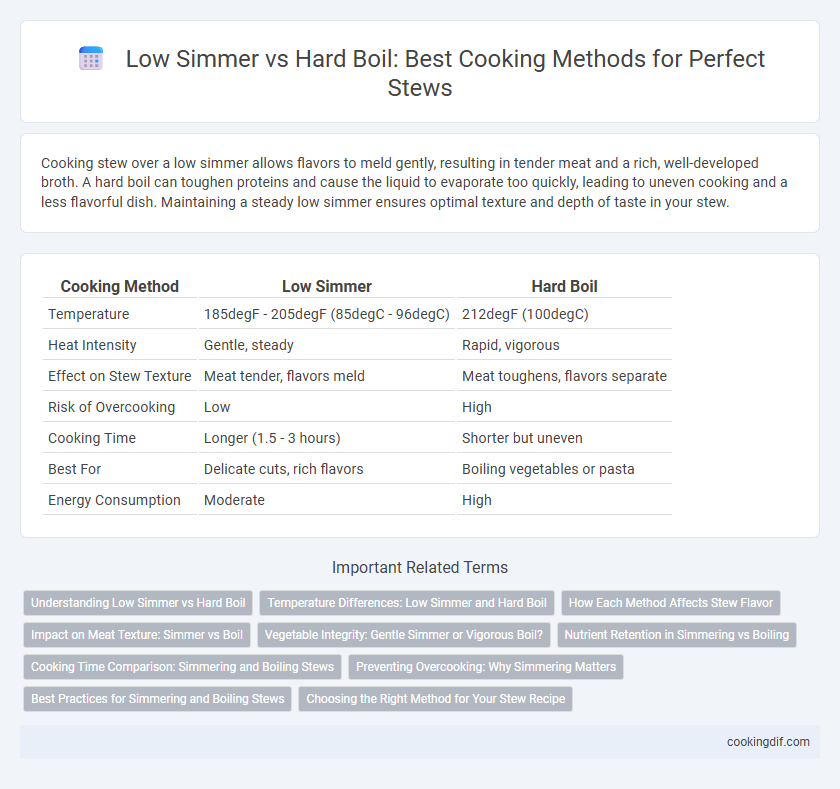 Low Simmer vs Hard Boil: Best Cooking Methods for Perfect Stews

Cooking stew over a low simmer allows flavors to meld gently, resulting in tender meat and a rich, well-developed broth. A hard boil can toughen proteins and cause the liquid to evaporate too quickly, leading to uneven cooking and a less flavorful dish. Maintaining a steady low simmer ensures optimal texture and depth of taste in your stew.

| Cooking Method | Low Simmer | Hard Boil |
|---|---|---|
| Temperature | 185degF - 205degF (85degC - 96degC) | 212degF (100degC) |
| Heat Intensity | Gentle, steady | Rapid, vigorous |
| Effect on Stew Texture | Meat tender, flavors meld | Meat toughens, flavors separate |
| Risk of Overcooking | Low | High |
| Cooking Time | Longer (1.5 - 3 hours) | Shorter but uneven |
| Best For | Delicate cuts, rich flavors | Boiling vegetables or pasta |
| Energy Consumption | Moderate | High |

Important Related Terms

Understanding Low Simmer vs Hard Boil
Temperature Differences: Low Simmer and Hard Boil
How Each Method Affects Stew Flavor
Impact on Meat Texture: Simmer vs Boil
Vegetable Integrity: Gentle Simmer or Vigorous Boil?
Nutrient Retention in Simmering vs Boiling
Cooking Time Comparison: Simmering and Boiling Stews
Preventing Overcooking: Why Simmering Matters
Best Practices for Simmering and Boiling Stews
Choosing the Right Method for Your Stew Recipe

cookingdif.com