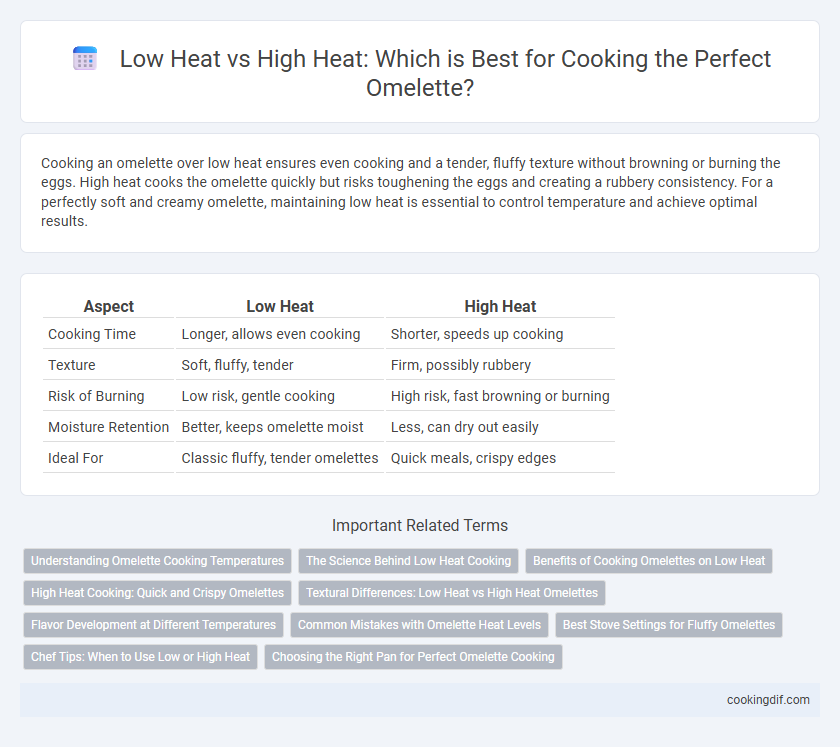 Low Heat vs High Heat: Which is Best for Cooking the Perfect Omelette?

Cooking an omelette over low heat ensures even cooking and a tender, fluffy texture without browning or burning the eggs. High heat cooks the omelette quickly but risks toughening the eggs and creating a rubbery consistency. For a perfectly soft and creamy omelette, maintaining low heat is essential to control temperature and achieve optimal results.

| Aspect | Low Heat | High Heat |
|---|---|---|
| Cooking Time | Longer, allows even cooking | Shorter, speeds up cooking |
| Texture | Soft, fluffy, tender | Firm, possibly rubbery |
| Risk of Burning | Low risk, gentle cooking | High risk, fast browning or burning |
| Moisture Retention | Better, keeps omelette moist | Less, can dry out easily |
| Ideal For | Classic fluffy, tender omelettes | Quick meals, crispy edges |

Important Related Terms

Understanding Omelette Cooking Temperatures
The Science Behind Low Heat Cooking
Benefits of Cooking Omelettes on Low Heat
High Heat Cooking: Quick and Crispy Omelettes
Textural Differences: Low Heat vs High Heat Omelettes
Flavor Development at Different Temperatures
Common Mistakes with Omelette Heat Levels
Best Stove Settings for Fluffy Omelettes
Chef Tips: When to Use Low or High Heat
Choosing the Right Pan for Perfect Omelette Cooking

cookingdif.com