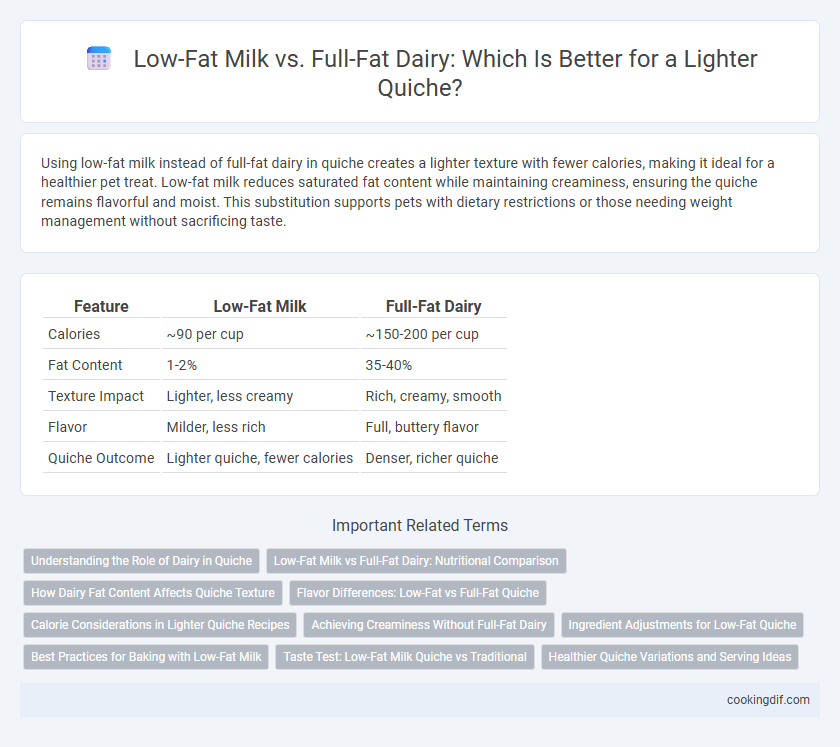 Low-Fat Milk vs. Full-Fat Dairy: Which Is Better for a Lighter Quiche?

Using low-fat milk instead of full-fat dairy in quiche creates a lighter texture with fewer calories, making it ideal for a healthier pet treat. Low-fat milk reduces saturated fat content while maintaining creaminess, ensuring the quiche remains flavorful and moist. This substitution supports pets with dietary restrictions or those needing weight management without sacrificing taste.

| Feature | Low-Fat Milk | Full-Fat Dairy |
|---|---|---|
| Calories | ~90 per cup | ~150-200 per cup |
| Fat Content | 1-2% | 35-40% |
| Texture Impact | Lighter, less creamy | Rich, creamy, smooth |
| Flavor | Milder, less rich | Full, buttery flavor |
| Quiche Outcome | Lighter quiche, fewer calories | Denser, richer quiche |

Important Related Terms

Understanding the Role of Dairy in Quiche
Low-Fat Milk vs Full-Fat Dairy: Nutritional Comparison
How Dairy Fat Content Affects Quiche Texture
Flavor Differences: Low-Fat vs Full-Fat Quiche
Calorie Considerations in Lighter Quiche Recipes
Achieving Creaminess Without Full-Fat Dairy
Ingredient Adjustments for Low-Fat Quiche
Best Practices for Baking with Low-Fat Milk
Taste Test: Low-Fat Milk Quiche vs Traditional
Healthier Quiche Variations and Serving Ideas

cookingdif.com