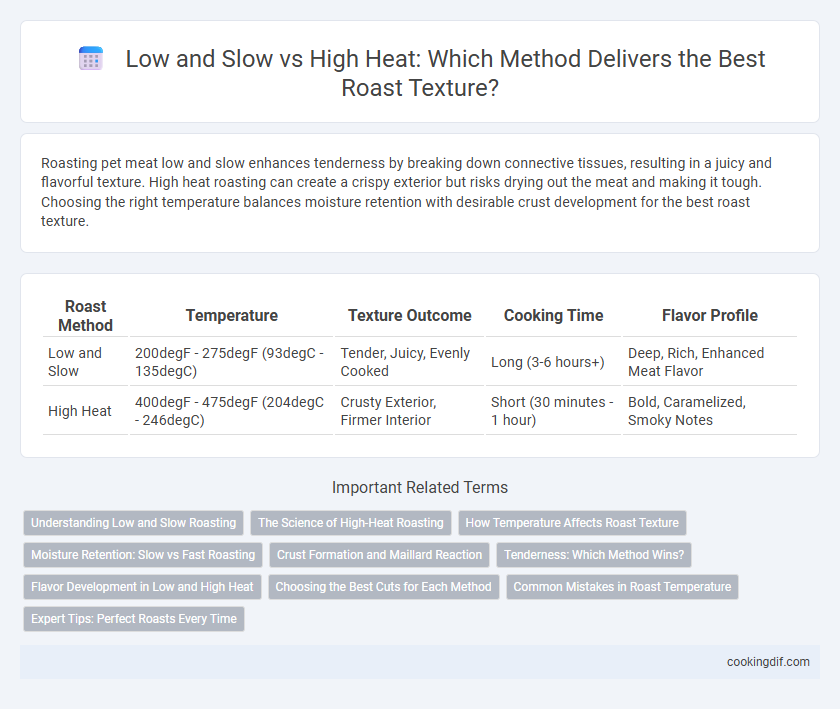 Low and Slow vs High Heat: Which Method Delivers the Best Roast Texture?

Roasting pet meat low and slow enhances tenderness by breaking down connective tissues, resulting in a juicy and flavorful texture. High heat roasting can create a crispy exterior but risks drying out the meat and making it tough. Choosing the right temperature balances moisture retention with desirable crust development for the best roast texture.

| Roast Method | Temperature | Texture Outcome | Cooking Time | Flavor Profile |
|---|---|---|---|---|
| Low and Slow | 200degF - 275degF (93degC - 135degC) | Tender, Juicy, Evenly Cooked | Long (3-6 hours+) | Deep, Rich, Enhanced Meat Flavor |
| High Heat | 400degF - 475degF (204degC - 246degC) | Crusty Exterior, Firmer Interior | Short (30 minutes - 1 hour) | Bold, Caramelized, Smoky Notes |

Important Related Terms

Understanding Low and Slow Roasting
The Science of High-Heat Roasting
How Temperature Affects Roast Texture
Moisture Retention: Slow vs Fast Roasting
Crust Formation and Maillard Reaction
Tenderness: Which Method Wins?
Flavor Development in Low and High Heat
Choosing the Best Cuts for Each Method
Common Mistakes in Roast Temperature
Expert Tips: Perfect Roasts Every Time

cookingdif.com