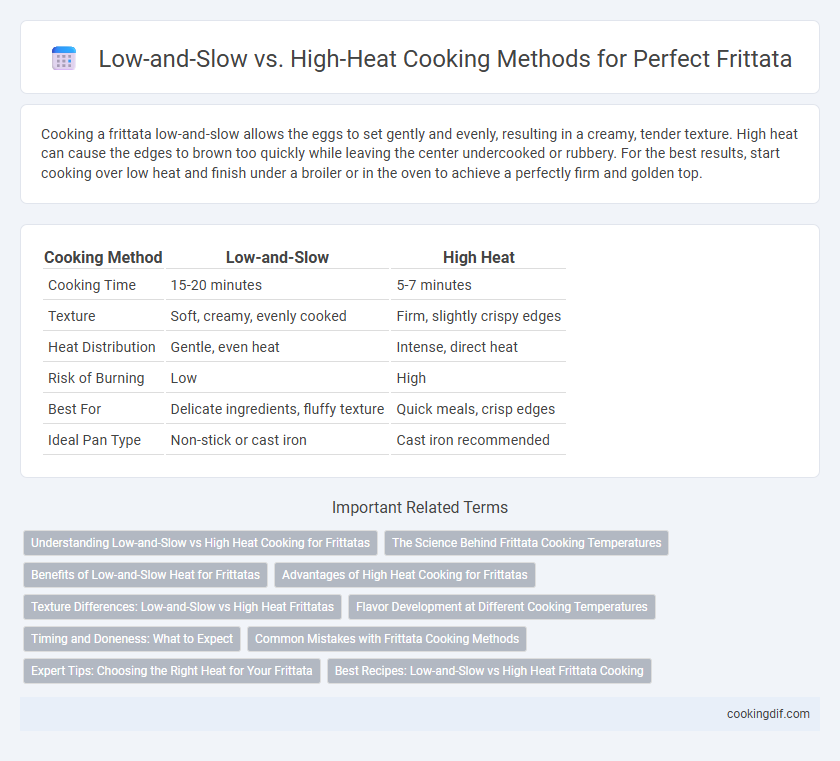 Low-and-Slow vs. High-Heat Cooking Methods for Perfect Frittata

Cooking a frittata low-and-slow allows the eggs to set gently and evenly, resulting in a creamy, tender texture. High heat can cause the edges to brown too quickly while leaving the center undercooked or rubbery. For the best results, start cooking over low heat and finish under a broiler or in the oven to achieve a perfectly firm and golden top.

| Cooking Method | Low-and-Slow | High Heat |
|---|---|---|
| Cooking Time | 15-20 minutes | 5-7 minutes |
| Texture | Soft, creamy, evenly cooked | Firm, slightly crispy edges |
| Heat Distribution | Gentle, even heat | Intense, direct heat |
| Risk of Burning | Low | High |
| Best For | Delicate ingredients, fluffy texture | Quick meals, crisp edges |
| Ideal Pan Type | Non-stick or cast iron | Cast iron recommended |

Important Related Terms

Understanding Low-and-Slow vs High Heat Cooking for Frittatas
The Science Behind Frittata Cooking Temperatures
Benefits of Low-and-Slow Heat for Frittatas
Advantages of High Heat Cooking for Frittatas
Texture Differences: Low-and-Slow vs High Heat Frittatas
Flavor Development at Different Cooking Temperatures
Timing and Doneness: What to Expect
Common Mistakes with Frittata Cooking Methods
Expert Tips: Choosing the Right Heat for Your Frittata
Best Recipes: Low-and-Slow vs High Heat Frittata Cooking

cookingdif.com