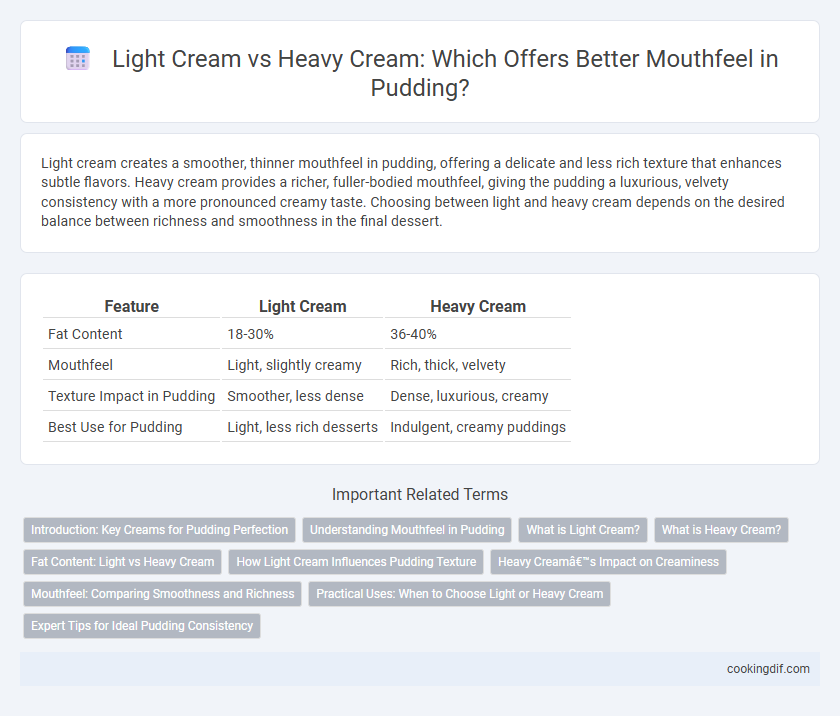 Light Cream vs Heavy Cream: Which Offers Better Mouthfeel in Pudding?

Light cream creates a smoother, thinner mouthfeel in pudding, offering a delicate and less rich texture that enhances subtle flavors. Heavy cream provides a richer, fuller-bodied mouthfeel, giving the pudding a luxurious, velvety consistency with a more pronounced creamy taste. Choosing between light and heavy cream depends on the desired balance between richness and smoothness in the final dessert.

| Feature | Light Cream | Heavy Cream |
|---|---|---|
| Fat Content | 18-30% | 36-40% |
| Mouthfeel | Light, slightly creamy | Rich, thick, velvety |
| Texture Impact in Pudding | Smoother, less dense | Dense, luxurious, creamy |
| Best Use for Pudding | Light, less rich desserts | Indulgent, creamy puddings |

Important Related Terms

Introduction: Key Creams for Pudding Perfection
Understanding Mouthfeel in Pudding
What is Light Cream?
What is Heavy Cream?
Fat Content: Light vs Heavy Cream
How Light Cream Influences Pudding Texture
Heavy Creamâ€™s Impact on Creaminess
Mouthfeel: Comparing Smoothness and Richness
Practical Uses: When to Choose Light or Heavy Cream
Expert Tips for Ideal Pudding Consistency

cookingdif.com