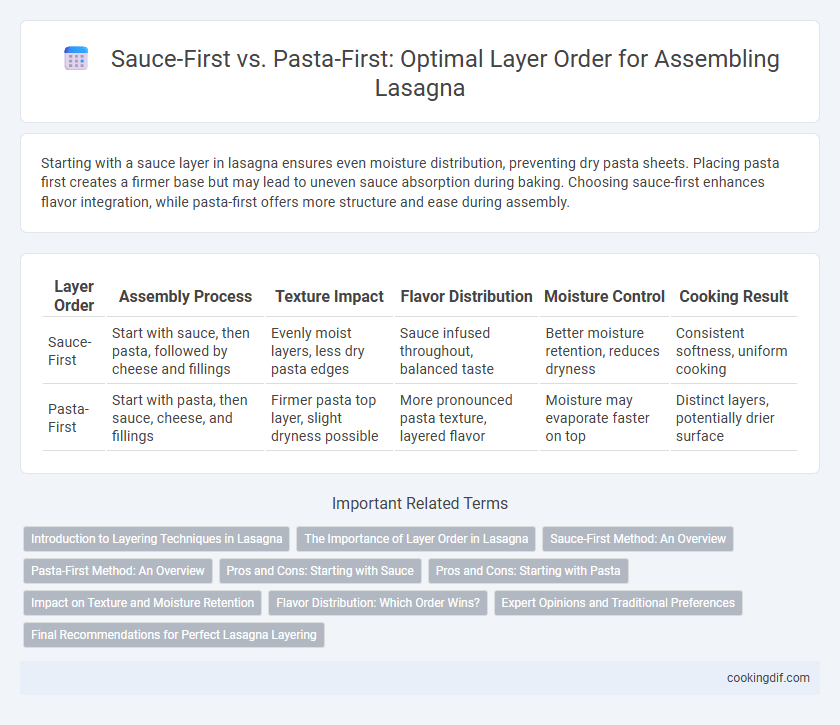 Sauce-First vs. Pasta-First: Optimal Layer Order for Assembling Lasagna

Starting with a sauce layer in lasagna ensures even moisture distribution, preventing dry pasta sheets. Placing pasta first creates a firmer base but may lead to uneven sauce absorption during baking. Choosing sauce-first enhances flavor integration, while pasta-first offers more structure and ease during assembly.

| Layer Order | Assembly Process | Texture Impact | Flavor Distribution | Moisture Control | Cooking Result |
|---|---|---|---|---|---|
| Sauce-First | Start with sauce, then pasta, followed by cheese and fillings | Evenly moist layers, less dry pasta edges | Sauce infused throughout, balanced taste | Better moisture retention, reduces dryness | Consistent softness, uniform cooking |
| Pasta-First | Start with pasta, then sauce, cheese, and fillings | Firmer pasta top layer, slight dryness possible | More pronounced pasta texture, layered flavor | Moisture may evaporate faster on top | Distinct layers, potentially drier surface |

Important Related Terms

Introduction to Layering Techniques in Lasagna
The Importance of Layer Order in Lasagna
Sauce-First Method: An Overview
Pasta-First Method: An Overview
Pros and Cons: Starting with Sauce
Pros and Cons: Starting with Pasta
Impact on Texture and Moisture Retention
Flavor Distribution: Which Order Wins?
Expert Opinions and Traditional Preferences
Final Recommendations for Perfect Lasagna Layering

cookingdif.com