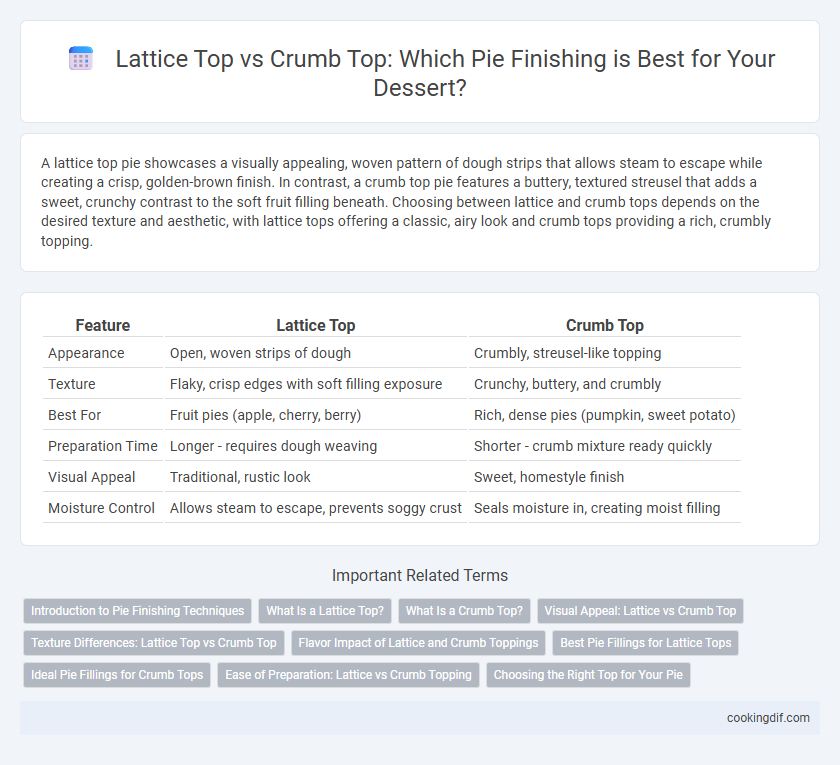 Lattice Top vs Crumb Top: Which Pie Finishing is Best for Your Dessert?

A lattice top pie showcases a visually appealing, woven pattern of dough strips that allows steam to escape while creating a crisp, golden-brown finish. In contrast, a crumb top pie features a buttery, textured streusel that adds a sweet, crunchy contrast to the soft fruit filling beneath. Choosing between lattice and crumb tops depends on the desired texture and aesthetic, with lattice tops offering a classic, airy look and crumb tops providing a rich, crumbly topping.

| Feature | Lattice Top | Crumb Top |
|---|---|---|
| Appearance | Open, woven strips of dough | Crumbly, streusel-like topping |
| Texture | Flaky, crisp edges with soft filling exposure | Crunchy, buttery, and crumbly |
| Best For | Fruit pies (apple, cherry, berry) | Rich, dense pies (pumpkin, sweet potato) |
| Preparation Time | Longer - requires dough weaving | Shorter - crumb mixture ready quickly |
| Visual Appeal | Traditional, rustic look | Sweet, homestyle finish |
| Moisture Control | Allows steam to escape, prevents soggy crust | Seals moisture in, creating moist filling |

Important Related Terms

Introduction to Pie Finishing Techniques
What Is a Lattice Top?
What Is a Crumb Top?
Visual Appeal: Lattice vs Crumb Top
Texture Differences: Lattice Top vs Crumb Top
Flavor Impact of Lattice and Crumb Toppings
Best Pie Fillings for Lattice Tops
Ideal Pie Fillings for Crumb Tops
Ease of Preparation: Lattice vs Crumb Topping
Choosing the Right Top for Your Pie

cookingdif.com