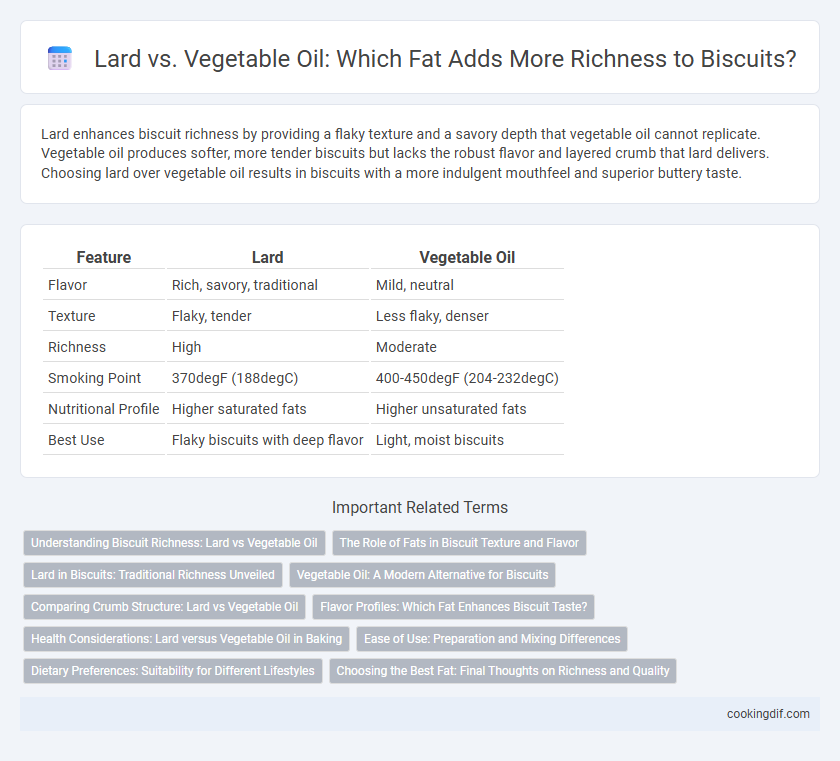 Lard vs. Vegetable Oil: Which Fat Adds More Richness to Biscuits?

Lard enhances biscuit richness by providing a flaky texture and a savory depth that vegetable oil cannot replicate. Vegetable oil produces softer, more tender biscuits but lacks the robust flavor and layered crumb that lard delivers. Choosing lard over vegetable oil results in biscuits with a more indulgent mouthfeel and superior buttery taste.

| Feature | Lard | Vegetable Oil |
|---|---|---|
| Flavor | Rich, savory, traditional | Mild, neutral |
| Texture | Flaky, tender | Less flaky, denser |
| Richness | High | Moderate |
| Smoking Point | 370degF (188degC) | 400-450degF (204-232degC) |
| Nutritional Profile | Higher saturated fats | Higher unsaturated fats |
| Best Use | Flaky biscuits with deep flavor | Light, moist biscuits |

Important Related Terms

Understanding Biscuit Richness: Lard vs Vegetable Oil
The Role of Fats in Biscuit Texture and Flavor
Lard in Biscuits: Traditional Richness Unveiled
Vegetable Oil: A Modern Alternative for Biscuits
Comparing Crumb Structure: Lard vs Vegetable Oil
Flavor Profiles: Which Fat Enhances Biscuit Taste?
Health Considerations: Lard versus Vegetable Oil in Baking
Ease of Use: Preparation and Mixing Differences
Dietary Preferences: Suitability for Different Lifestyles
Choosing the Best Fat: Final Thoughts on Richness and Quality

cookingdif.com