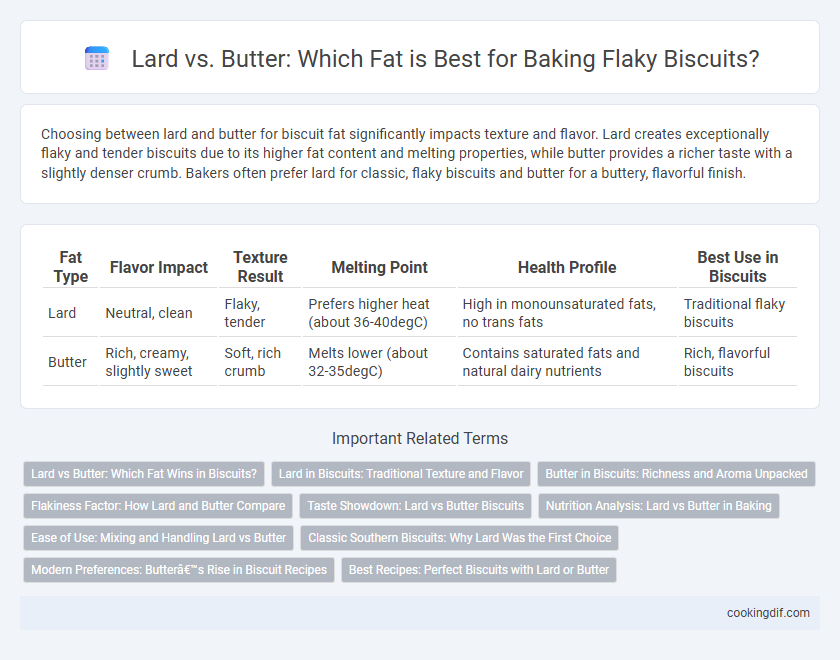 Lard vs. Butter: Which Fat is Best for Baking Flaky Biscuits?

Choosing between lard and butter for biscuit fat significantly impacts texture and flavor. Lard creates exceptionally flaky and tender biscuits due to its higher fat content and melting properties, while butter provides a richer taste with a slightly denser crumb. Bakers often prefer lard for classic, flaky biscuits and butter for a buttery, flavorful finish.

| Fat Type | Flavor Impact | Texture Result | Melting Point | Health Profile | Best Use in Biscuits |
|---|---|---|---|---|---|
| Lard | Neutral, clean | Flaky, tender | Prefers higher heat (about 36-40degC) | High in monounsaturated fats, no trans fats | Traditional flaky biscuits |
| Butter | Rich, creamy, slightly sweet | Soft, rich crumb | Melts lower (about 32-35degC) | Contains saturated fats and natural dairy nutrients | Rich, flavorful biscuits |

Important Related Terms

Lard vs Butter: Which Fat Wins in Biscuits?

Lard in Biscuits: Traditional Texture and Flavor

Butter in Biscuits: Richness and Aroma Unpacked

Flakiness Factor: How Lard and Butter Compare

Taste Showdown: Lard vs Butter Biscuits

Nutrition Analysis: Lard vs Butter in Baking

Ease of Use: Mixing and Handling Lard vs Butter

Classic Southern Biscuits: Why Lard Was the First Choice

Modern Preferences: Butterâ€™s Rise in Biscuit Recipes

Best Recipes: Perfect Biscuits with Lard or Butter

cookingdif.com