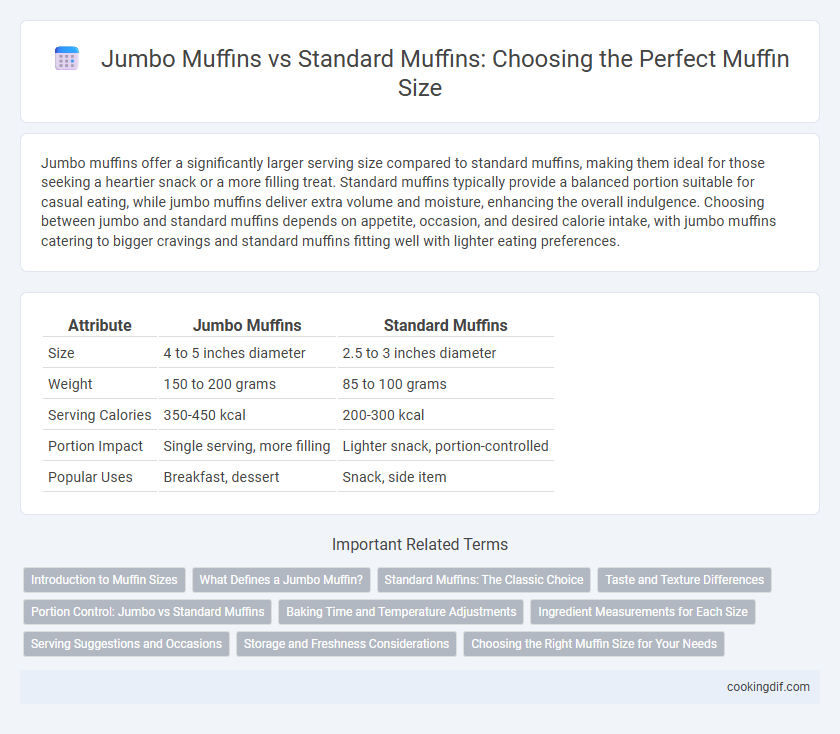 Jumbo Muffins vs Standard Muffins: Choosing the Perfect Muffin Size

Jumbo muffins offer a significantly larger serving size compared to standard muffins, making them ideal for those seeking a heartier snack or a more filling treat. Standard muffins typically provide a balanced portion suitable for casual eating, while jumbo muffins deliver extra volume and moisture, enhancing the overall indulgence. Choosing between jumbo and standard muffins depends on appetite, occasion, and desired calorie intake, with jumbo muffins catering to bigger cravings and standard muffins fitting well with lighter eating preferences.

| Attribute | Jumbo Muffins | Standard Muffins |
|---|---|---|
| Size | 4 to 5 inches diameter | 2.5 to 3 inches diameter |
| Weight | 150 to 200 grams | 85 to 100 grams |
| Serving Calories | 350-450 kcal | 200-300 kcal |
| Portion Impact | Single serving, more filling | Lighter snack, portion-controlled |
| Popular Uses | Breakfast, dessert | Snack, side item |

Important Related Terms

Introduction to Muffin Sizes
What Defines a Jumbo Muffin?
Standard Muffins: The Classic Choice
Taste and Texture Differences
Portion Control: Jumbo vs Standard Muffins
Baking Time and Temperature Adjustments
Ingredient Measurements for Each Size
Serving Suggestions and Occasions
Storage and Freshness Considerations
Choosing the Right Muffin Size for Your Needs

cookingdif.com