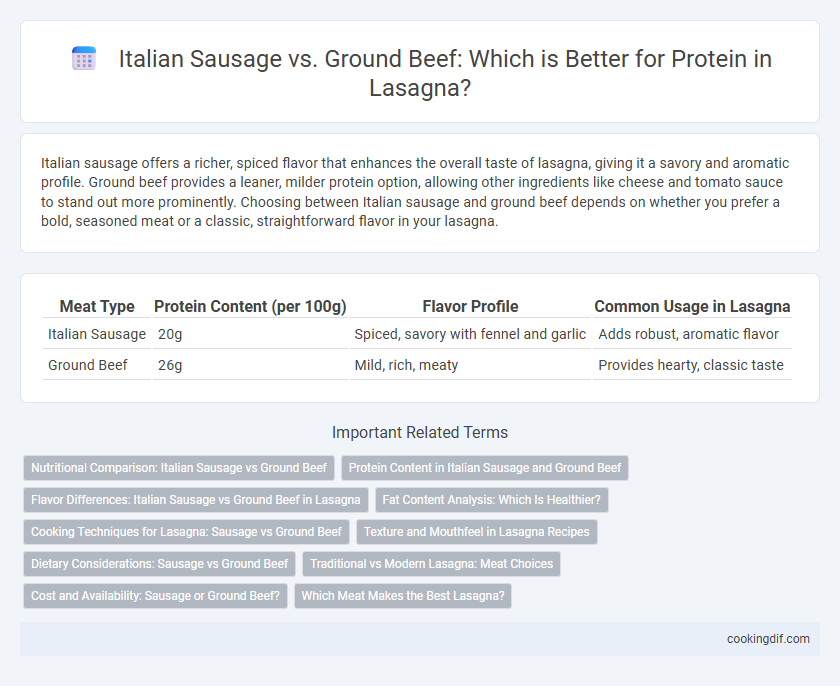 Italian Sausage vs. Ground Beef: Which is Better for Protein in Lasagna?

Italian sausage offers a richer, spiced flavor that enhances the overall taste of lasagna, giving it a savory and aromatic profile. Ground beef provides a leaner, milder protein option, allowing other ingredients like cheese and tomato sauce to stand out more prominently. Choosing between Italian sausage and ground beef depends on whether you prefer a bold, seasoned meat or a classic, straightforward flavor in your lasagna.

| Meat Type | Protein Content (per 100g) | Flavor Profile | Common Usage in Lasagna |
|---|---|---|---|
| Italian Sausage | 20g | Spiced, savory with fennel and garlic | Adds robust, aromatic flavor |
| Ground Beef | 26g | Mild, rich, meaty | Provides hearty, classic taste |

Important Related Terms

Nutritional Comparison: Italian Sausage vs Ground Beef

Protein Content in Italian Sausage and Ground Beef

Flavor Differences: Italian Sausage vs Ground Beef in Lasagna

Fat Content Analysis: Which Is Healthier?

Cooking Techniques for Lasagna: Sausage vs Ground Beef

Texture and Mouthfeel in Lasagna Recipes

Dietary Considerations: Sausage vs Ground Beef

Traditional vs Modern Lasagna: Meat Choices

Cost and Availability: Sausage or Ground Beef?

Which Meat Makes the Best Lasagna?

cookingdif.com