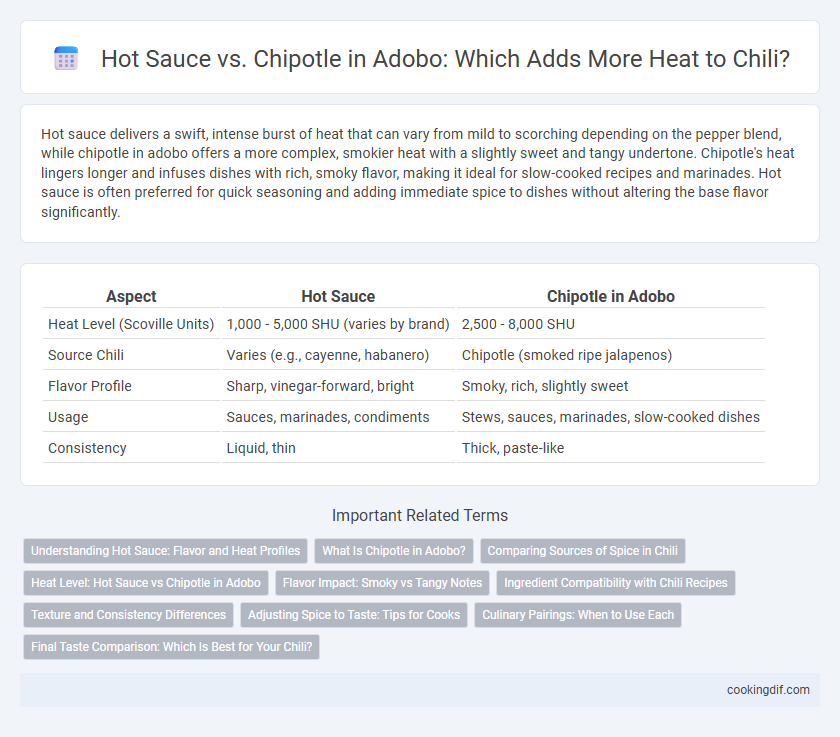 Hot Sauce vs. Chipotle in Adobo: Which Adds More Heat to Chili?

Hot sauce delivers a swift, intense burst of heat that can vary from mild to scorching depending on the pepper blend, while chipotle in adobo offers a more complex, smokier heat with a slightly sweet and tangy undertone. Chipotle's heat lingers longer and infuses dishes with rich, smoky flavor, making it ideal for slow-cooked recipes and marinades. Hot sauce is often preferred for quick seasoning and adding immediate spice to dishes without altering the base flavor significantly.

| Aspect | Hot Sauce | Chipotle in Adobo |
|---|---|---|
| Heat Level (Scoville Units) | 1,000 - 5,000 SHU (varies by brand) | 2,500 - 8,000 SHU |
| Source Chili | Varies (e.g., cayenne, habanero) | Chipotle (smoked ripe jalapenos) |
| Flavor Profile | Sharp, vinegar-forward, bright | Smoky, rich, slightly sweet |
| Usage | Sauces, marinades, condiments | Stews, sauces, marinades, slow-cooked dishes |
| Consistency | Liquid, thin | Thick, paste-like |

Important Related Terms

Understanding Hot Sauce: Flavor and Heat Profiles
What Is Chipotle in Adobo?
Comparing Sources of Spice in Chili
Heat Level: Hot Sauce vs Chipotle in Adobo
Flavor Impact: Smoky vs Tangy Notes
Ingredient Compatibility with Chili Recipes
Texture and Consistency Differences
Adjusting Spice to Taste: Tips for Cooks
Culinary Pairings: When to Use Each
Final Taste Comparison: Which Is Best for Your Chili?

cookingdif.com