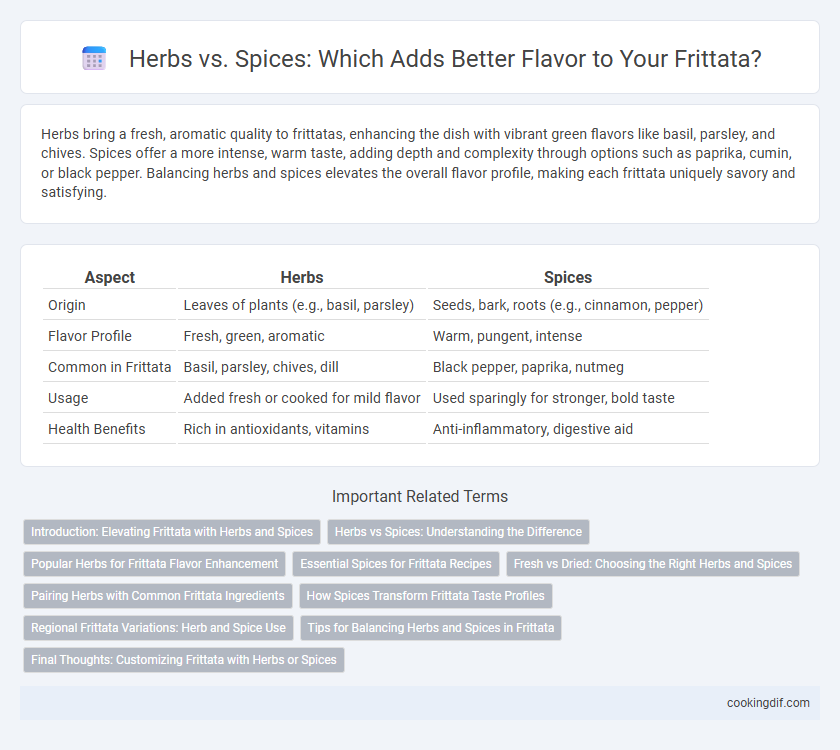 Herbs vs. Spices: Which Adds Better Flavor to Your Frittata?

Herbs bring a fresh, aromatic quality to frittatas, enhancing the dish with vibrant green flavors like basil, parsley, and chives. Spices offer a more intense, warm taste, adding depth and complexity through options such as paprika, cumin, or black pepper. Balancing herbs and spices elevates the overall flavor profile, making each frittata uniquely savory and satisfying.

| Aspect | Herbs | Spices |
|---|---|---|
| Origin | Leaves of plants (e.g., basil, parsley) | Seeds, bark, roots (e.g., cinnamon, pepper) |
| Flavor Profile | Fresh, green, aromatic | Warm, pungent, intense |
| Common in Frittata | Basil, parsley, chives, dill | Black pepper, paprika, nutmeg |
| Usage | Added fresh or cooked for mild flavor | Used sparingly for stronger, bold taste |
| Health Benefits | Rich in antioxidants, vitamins | Anti-inflammatory, digestive aid |

Important Related Terms

Introduction: Elevating Frittata with Herbs and Spices
Herbs vs Spices: Understanding the Difference
Popular Herbs for Frittata Flavor Enhancement
Essential Spices for Frittata Recipes
Fresh vs Dried: Choosing the Right Herbs and Spices
Pairing Herbs with Common Frittata Ingredients
How Spices Transform Frittata Taste Profiles
Regional Frittata Variations: Herb and Spice Use
Tips for Balancing Herbs and Spices in Frittata
Final Thoughts: Customizing Frittata with Herbs or Spices

cookingdif.com