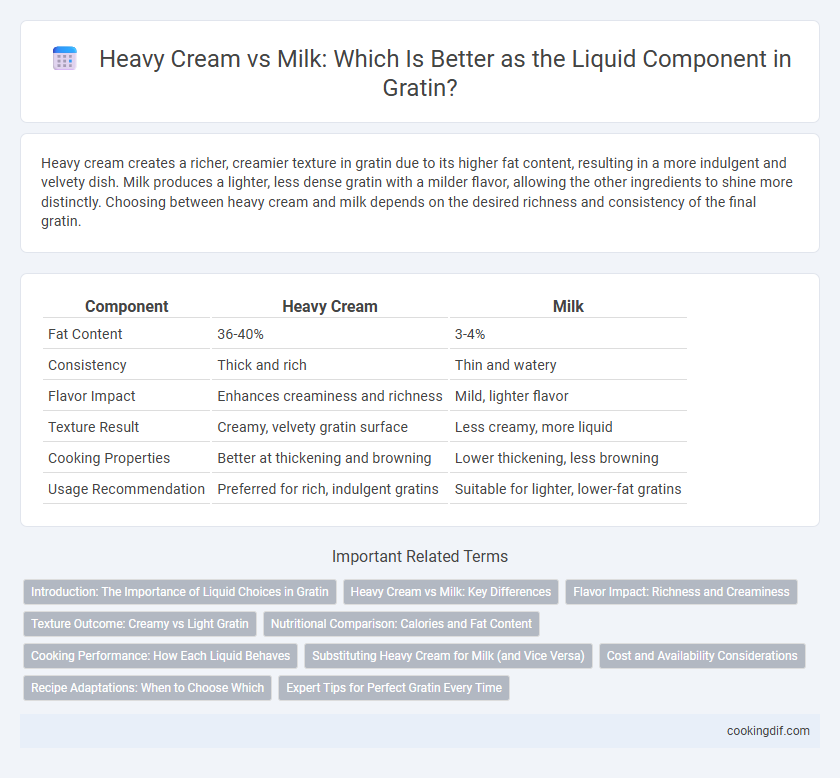 Heavy Cream vs Milk: Which Is Better as the Liquid Component in Gratin?

Heavy cream creates a richer, creamier texture in gratin due to its higher fat content, resulting in a more indulgent and velvety dish. Milk produces a lighter, less dense gratin with a milder flavor, allowing the other ingredients to shine more distinctly. Choosing between heavy cream and milk depends on the desired richness and consistency of the final gratin.

| Component | Heavy Cream | Milk |
|---|---|---|
| Fat Content | 36-40% | 3-4% |
| Consistency | Thick and rich | Thin and watery |
| Flavor Impact | Enhances creaminess and richness | Mild, lighter flavor |
| Texture Result | Creamy, velvety gratin surface | Less creamy, more liquid |
| Cooking Properties | Better at thickening and browning | Lower thickening, less browning |
| Usage Recommendation | Preferred for rich, indulgent gratins | Suitable for lighter, lower-fat gratins |

Important Related Terms

Introduction: The Importance of Liquid Choices in Gratin
Heavy Cream vs Milk: Key Differences
Flavor Impact: Richness and Creaminess
Texture Outcome: Creamy vs Light Gratin
Nutritional Comparison: Calories and Fat Content
Cooking Performance: How Each Liquid Behaves
Substituting Heavy Cream for Milk (and Vice Versa)
Cost and Availability Considerations
Recipe Adaptations: When to Choose Which
Expert Tips for Perfect Gratin Every Time

cookingdif.com