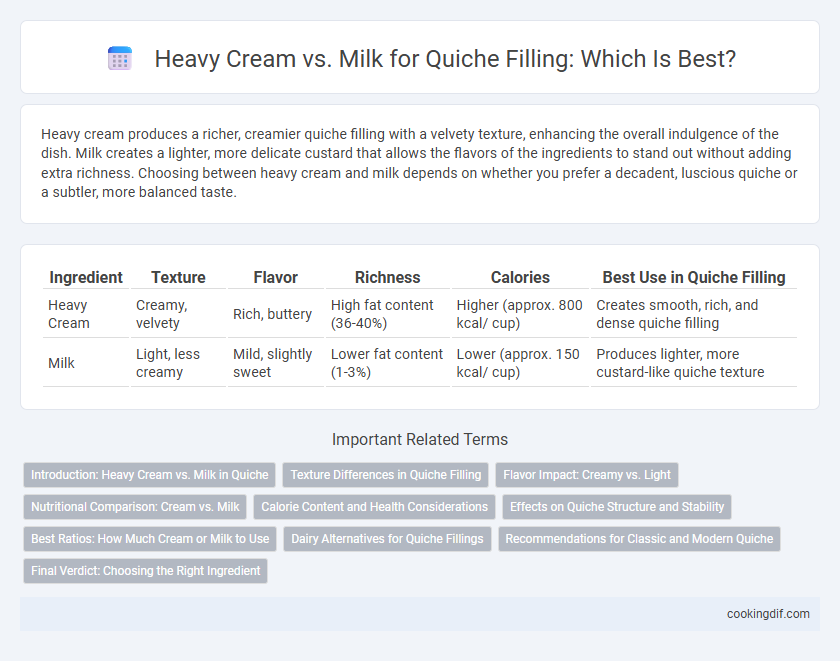 Heavy Cream vs. Milk for Quiche Filling: Which Is Best?

Heavy cream produces a richer, creamier quiche filling with a velvety texture, enhancing the overall indulgence of the dish. Milk creates a lighter, more delicate custard that allows the flavors of the ingredients to stand out without adding extra richness. Choosing between heavy cream and milk depends on whether you prefer a decadent, luscious quiche or a subtler, more balanced taste.

| Ingredient | Texture | Flavor | Richness | Calories | Best Use in Quiche Filling |
|---|---|---|---|---|---|
| Heavy Cream | Creamy, velvety | Rich, buttery | High fat content (36-40%) | Higher (approx. 800 kcal/ cup) | Creates smooth, rich, and dense quiche filling |
| Milk | Light, less creamy | Mild, slightly sweet | Lower fat content (1-3%) | Lower (approx. 150 kcal/ cup) | Produces lighter, more custard-like quiche texture |

Important Related Terms

Introduction: Heavy Cream vs. Milk in Quiche
Texture Differences in Quiche Filling
Flavor Impact: Creamy vs. Light
Nutritional Comparison: Cream vs. Milk
Calorie Content and Health Considerations
Effects on Quiche Structure and Stability
Best Ratios: How Much Cream or Milk to Use
Dairy Alternatives for Quiche Fillings
Recommendations for Classic and Modern Quiche
Final Verdict: Choosing the Right Ingredient

cookingdif.com