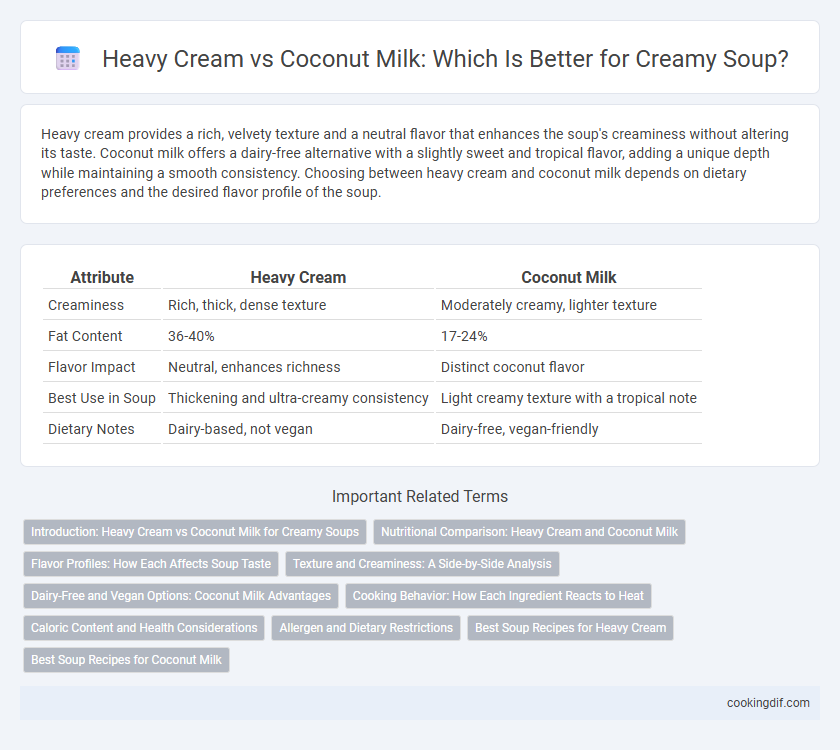 Heavy Cream vs Coconut Milk: Which Is Better for Creamy Soup?

Heavy cream provides a rich, velvety texture and a neutral flavor that enhances the soup's creaminess without altering its taste. Coconut milk offers a dairy-free alternative with a slightly sweet and tropical flavor, adding a unique depth while maintaining a smooth consistency. Choosing between heavy cream and coconut milk depends on dietary preferences and the desired flavor profile of the soup.

| Attribute | Heavy Cream | Coconut Milk |
|---|---|---|
| Creaminess | Rich, thick, dense texture | Moderately creamy, lighter texture |
| Fat Content | 36-40% | 17-24% |
| Flavor Impact | Neutral, enhances richness | Distinct coconut flavor |
| Best Use in Soup | Thickening and ultra-creamy consistency | Light creamy texture with a tropical note |
| Dietary Notes | Dairy-based, not vegan | Dairy-free, vegan-friendly |

Important Related Terms

Introduction: Heavy Cream vs Coconut Milk for Creamy Soups
Nutritional Comparison: Heavy Cream and Coconut Milk
Flavor Profiles: How Each Affects Soup Taste
Texture and Creaminess: A Side-by-Side Analysis
Dairy-Free and Vegan Options: Coconut Milk Advantages
Cooking Behavior: How Each Ingredient Reacts to Heat
Caloric Content and Health Considerations
Allergen and Dietary Restrictions
Best Soup Recipes for Heavy Cream
Best Soup Recipes for Coconut Milk

cookingdif.com