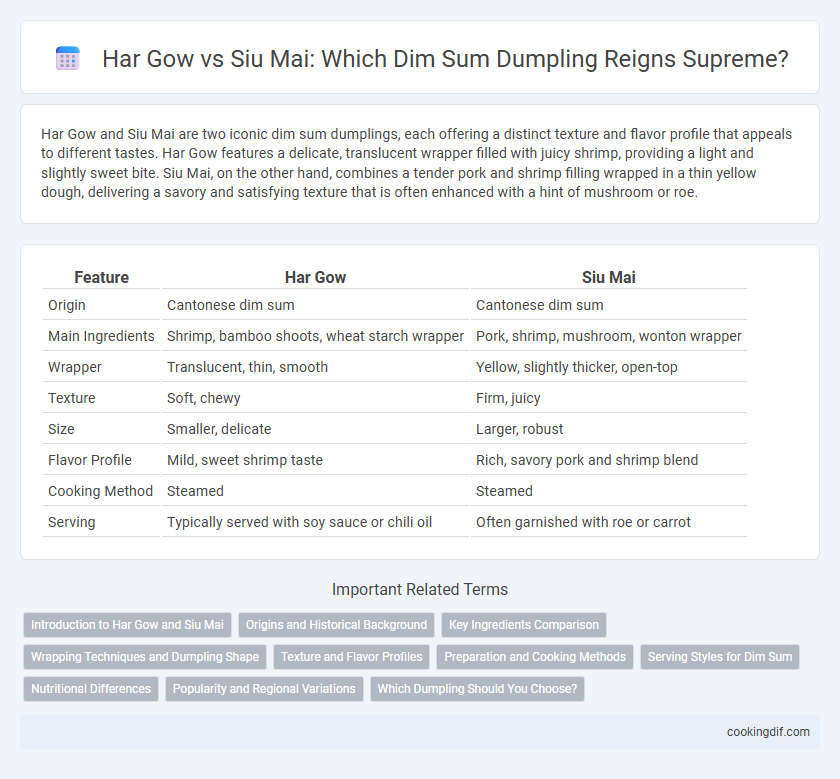 Har Gow vs Siu Mai: Which Dim Sum Dumpling Reigns Supreme?

Har Gow and Siu Mai are two iconic dim sum dumplings, each offering a distinct texture and flavor profile that appeals to different tastes. Har Gow features a delicate, translucent wrapper filled with juicy shrimp, providing a light and slightly sweet bite. Siu Mai, on the other hand, combines a tender pork and shrimp filling wrapped in a thin yellow dough, delivering a savory and satisfying texture that is often enhanced with a hint of mushroom or roe.

| Feature | Har Gow | Siu Mai |
|---|---|---|
| Origin | Cantonese dim sum | Cantonese dim sum |
| Main Ingredients | Shrimp, bamboo shoots, wheat starch wrapper | Pork, shrimp, mushroom, wonton wrapper |
| Wrapper | Translucent, thin, smooth | Yellow, slightly thicker, open-top |
| Texture | Soft, chewy | Firm, juicy |
| Size | Smaller, delicate | Larger, robust |
| Flavor Profile | Mild, sweet shrimp taste | Rich, savory pork and shrimp blend |
| Cooking Method | Steamed | Steamed |
| Serving | Typically served with soy sauce or chili oil | Often garnished with roe or carrot |

Important Related Terms

Introduction to Har Gow and Siu Mai
Origins and Historical Background
Key Ingredients Comparison
Wrapping Techniques and Dumpling Shape
Texture and Flavor Profiles
Preparation and Cooking Methods
Serving Styles for Dim Sum
Nutritional Differences
Popularity and Regional Variations
Which Dumpling Should You Choose?

cookingdif.com