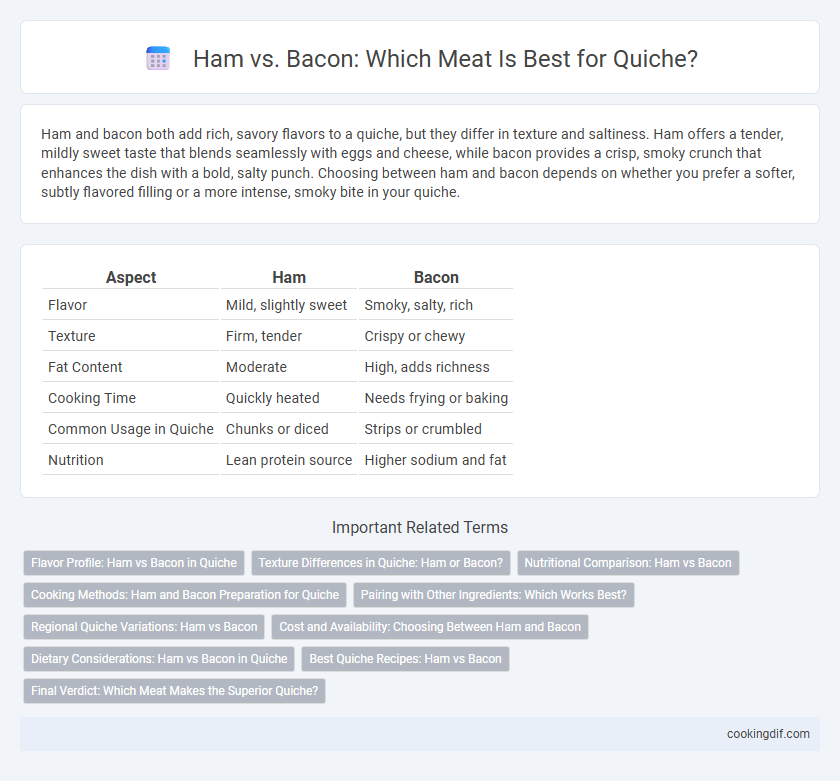 Ham vs. Bacon: Which Meat Is Best for Quiche?

Ham and bacon both add rich, savory flavors to a quiche, but they differ in texture and saltiness. Ham offers a tender, mildly sweet taste that blends seamlessly with eggs and cheese, while bacon provides a crisp, smoky crunch that enhances the dish with a bold, salty punch. Choosing between ham and bacon depends on whether you prefer a softer, subtly flavored filling or a more intense, smoky bite in your quiche.

| Aspect | Ham | Bacon |
|---|---|---|
| Flavor | Mild, slightly sweet | Smoky, salty, rich |
| Texture | Firm, tender | Crispy or chewy |
| Fat Content | Moderate | High, adds richness |
| Cooking Time | Quickly heated | Needs frying or baking |
| Common Usage in Quiche | Chunks or diced | Strips or crumbled |
| Nutrition | Lean protein source | Higher sodium and fat |

Important Related Terms

Flavor Profile: Ham vs Bacon in Quiche

Texture Differences in Quiche: Ham or Bacon?

Nutritional Comparison: Ham vs Bacon

Cooking Methods: Ham and Bacon Preparation for Quiche

Pairing with Other Ingredients: Which Works Best?

Regional Quiche Variations: Ham vs Bacon

Cost and Availability: Choosing Between Ham and Bacon

Dietary Considerations: Ham vs Bacon in Quiche

Best Quiche Recipes: Ham vs Bacon

Final Verdict: Which Meat Makes the Superior Quiche?

cookingdif.com